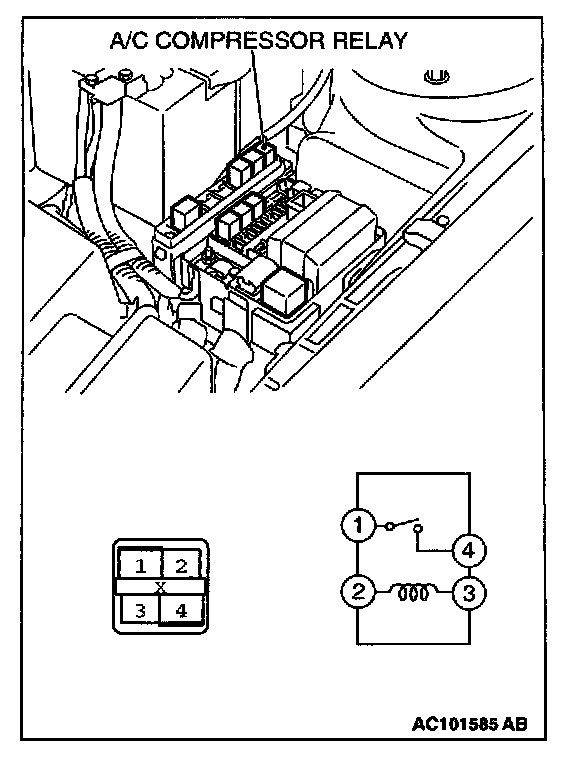 A/C COMPRESSOR RELAY

1 2
X
3 4

1
4
2
3

AC101585 AB