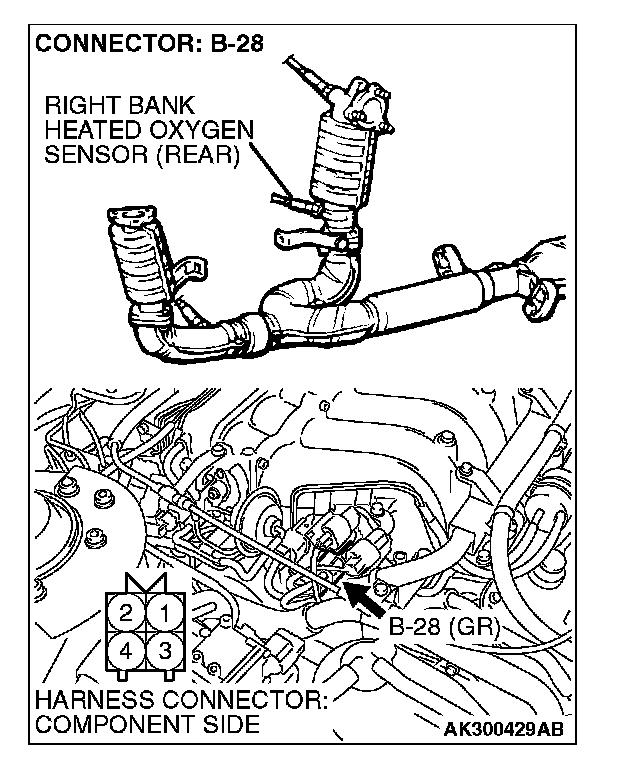 CONNECTOR: B-28

RIGHT BANK HEATED OXYGEN SENSOR (REAR)

2 1
4 3

B-28 (GR)

HARNESS CONNECTOR: COMPONENT SIDE

AK300429AB