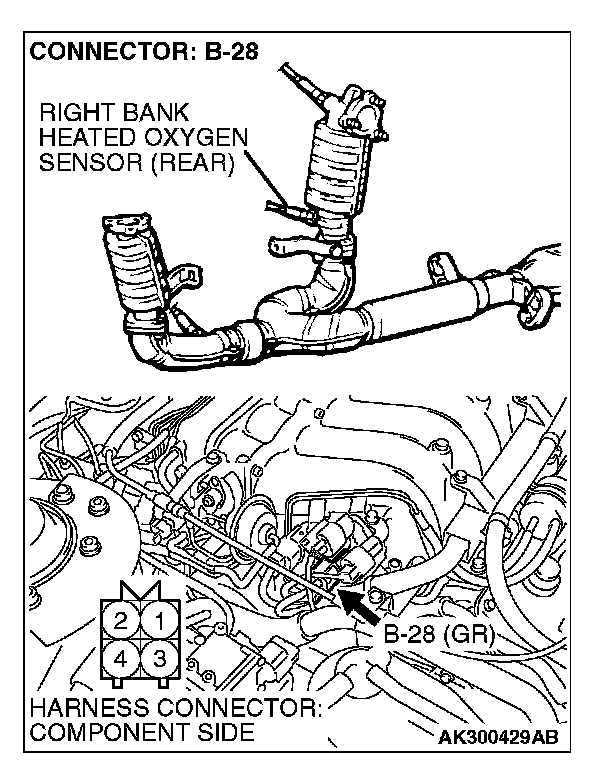 CONNECTOR: B-28

RIGHT BANK
HEATED OXYGEN
SENSOR (REAR)

2 1
4 3

B-28 (GR)

HARNESS CONNECTOR:
COMPONENT SIDE

AK300429AB