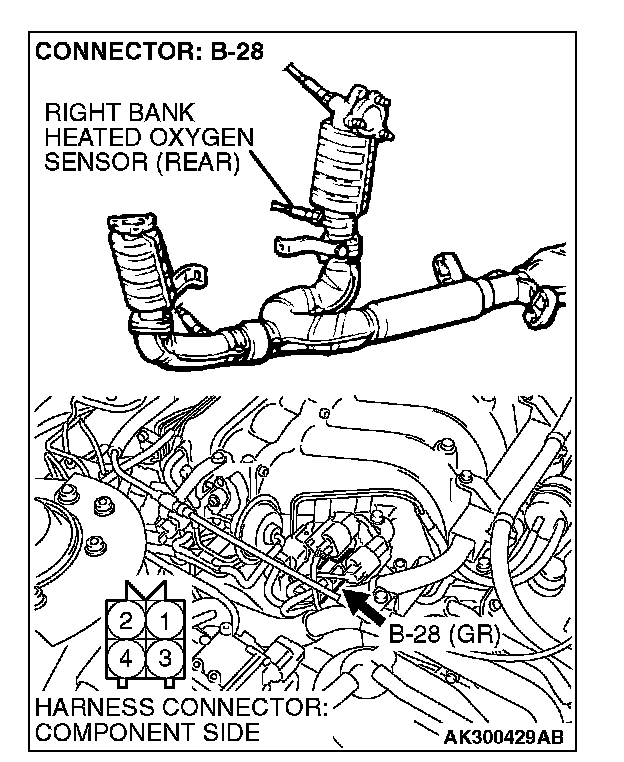 CONNECTOR: B-28

RIGHT BANK HEATED OXYGEN SENSOR (REAR)

2 1
4 3

B-28 (GR)

HARNESS CONNECTOR: COMPONENT SIDE

AK300429AB