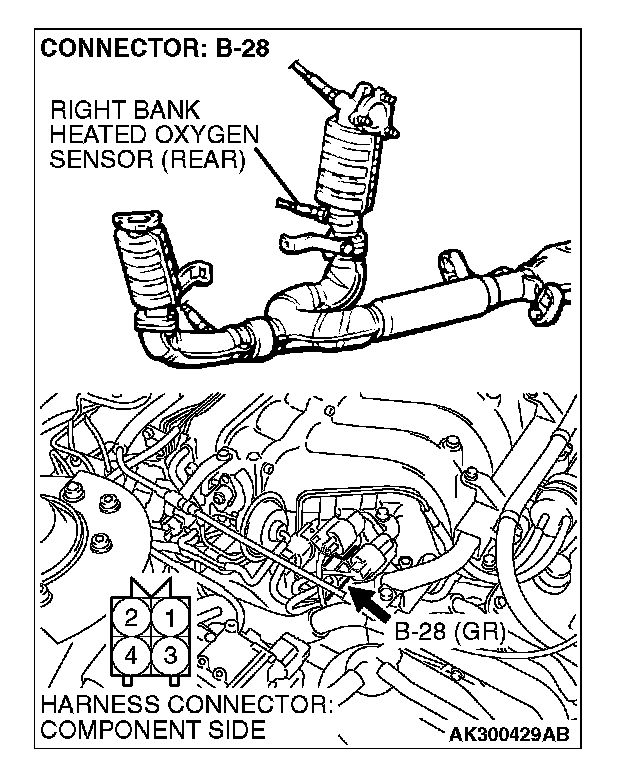 CONNECTOR: B-28

RIGHT BANK HEATED OXYGEN SENSOR (REAR)

2 1
4 3

B-28 (GR)

HARNESS CONNECTOR: COMPONENT SIDE

AK300429AB