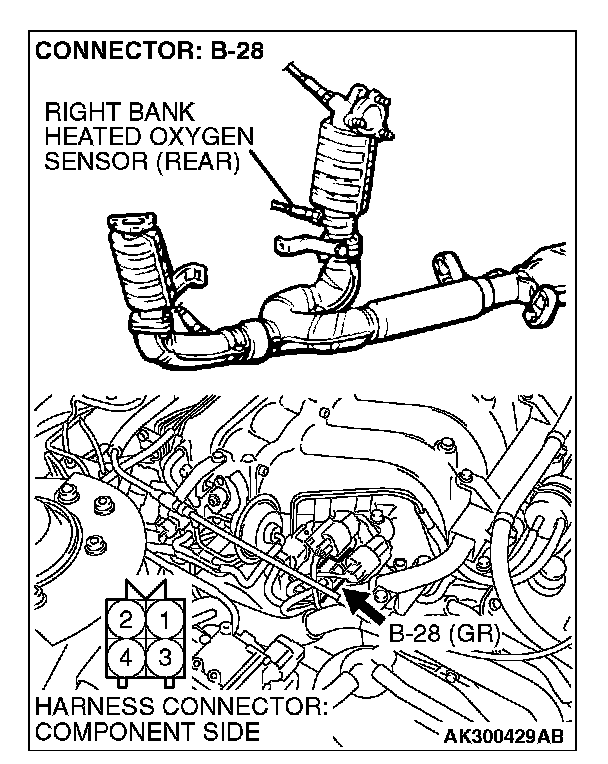 CONNECTOR: B-28

RIGHT BANK HEATED OXYGEN SENSOR (REAR)

2 1
4 3

B-28 (GR)

HARNESS CONNECTOR: COMPONENT SIDE

AK300429AB