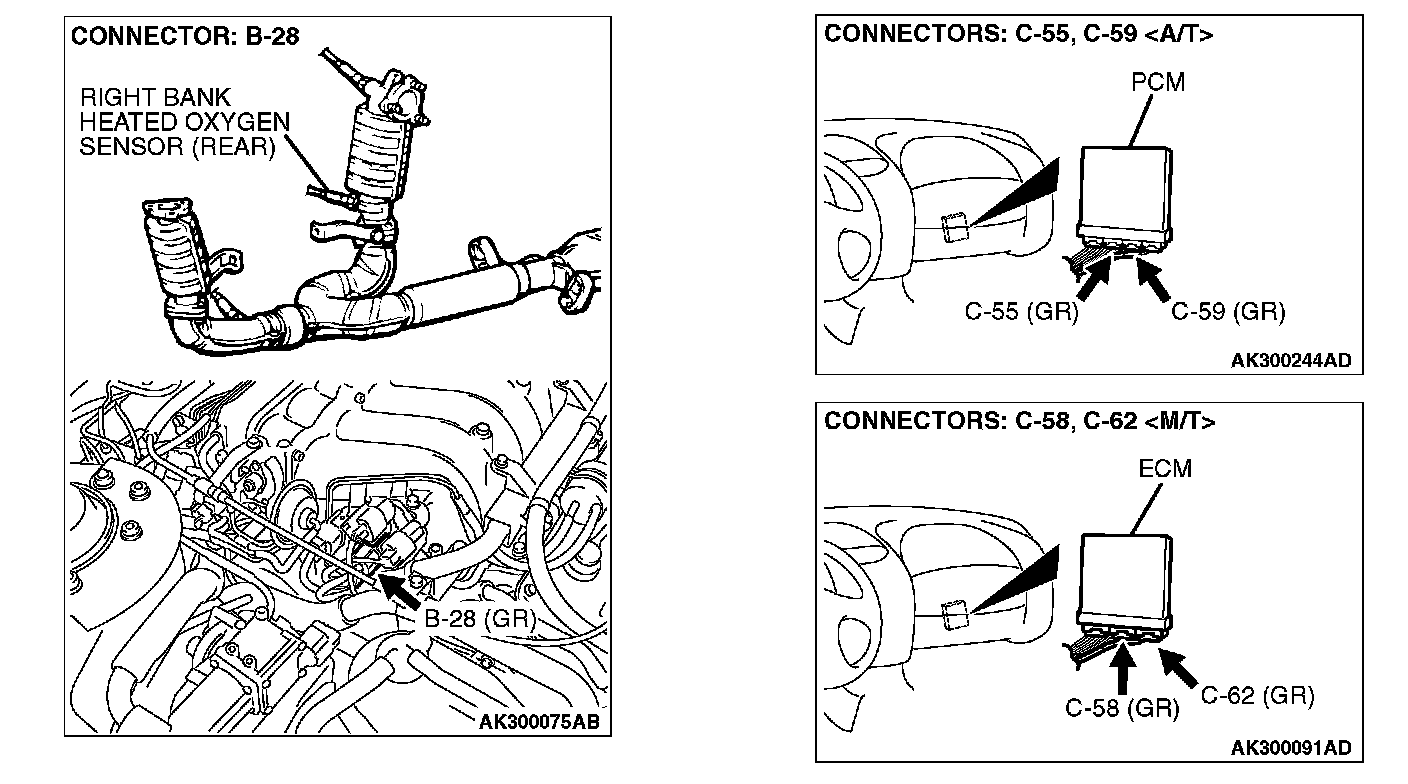 CONNECTOR: B-28

RIGHT BANK HEATED OXYGEN SENSOR (REAR)

B-28 (GR)

AK300075AB

CONNECTORS: C-55, C-59 <A/T>

PCM

C-55 (GR)

C-59 (GR)

AK300244AD

CONNECTORS: C-58, C-62 <M/T>

ECM

C-58 (GR)

C-62 (GR)

AK300091AD