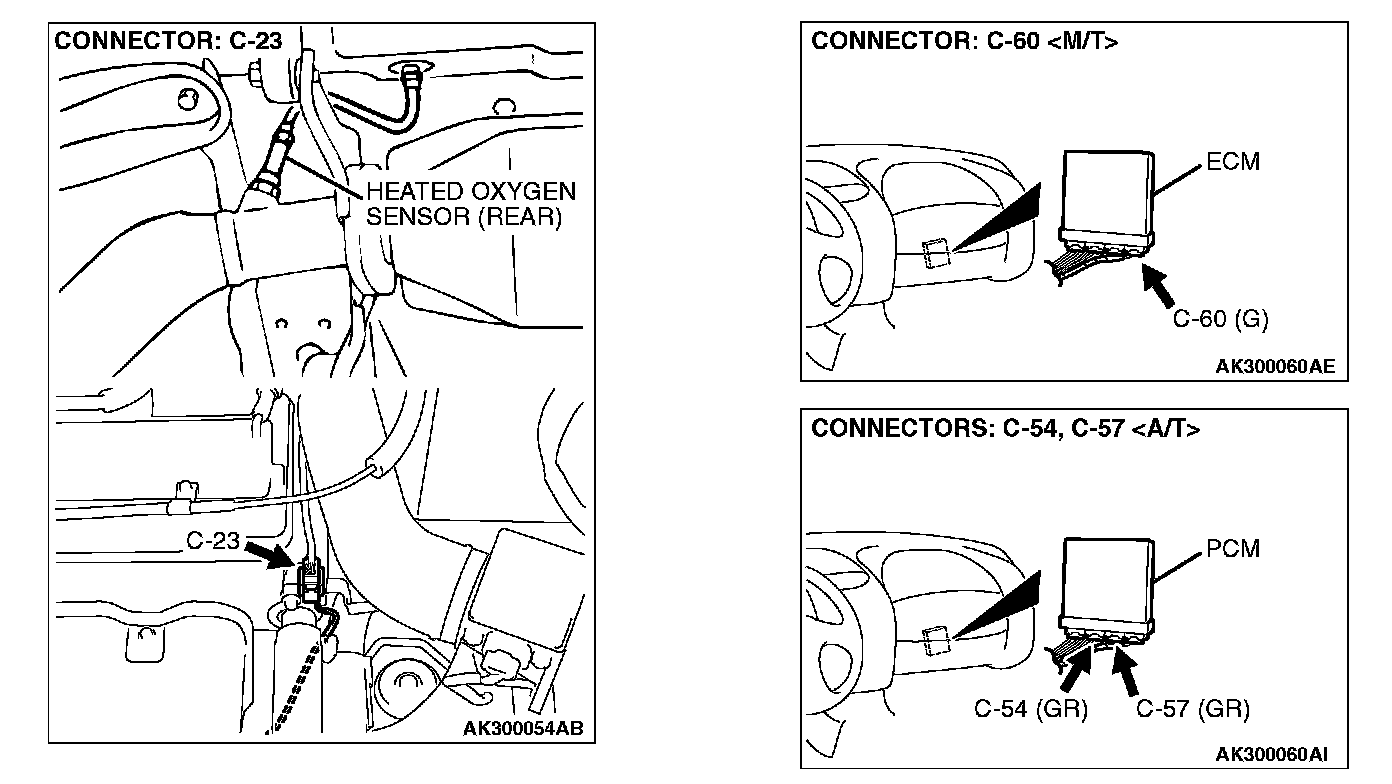 CONNECTOR: C-23

HEATED OXYGEN SENSOR (REAR)

C-23

AK300054AB

CONNECTOR: C-60 <M/T>

ECM

C-60 (G)

AK300060AE

CONNECTORS: C-54, C-57 <A/T>

PCM

C-54 (GR)

C-57 (GR)

AK300060AI