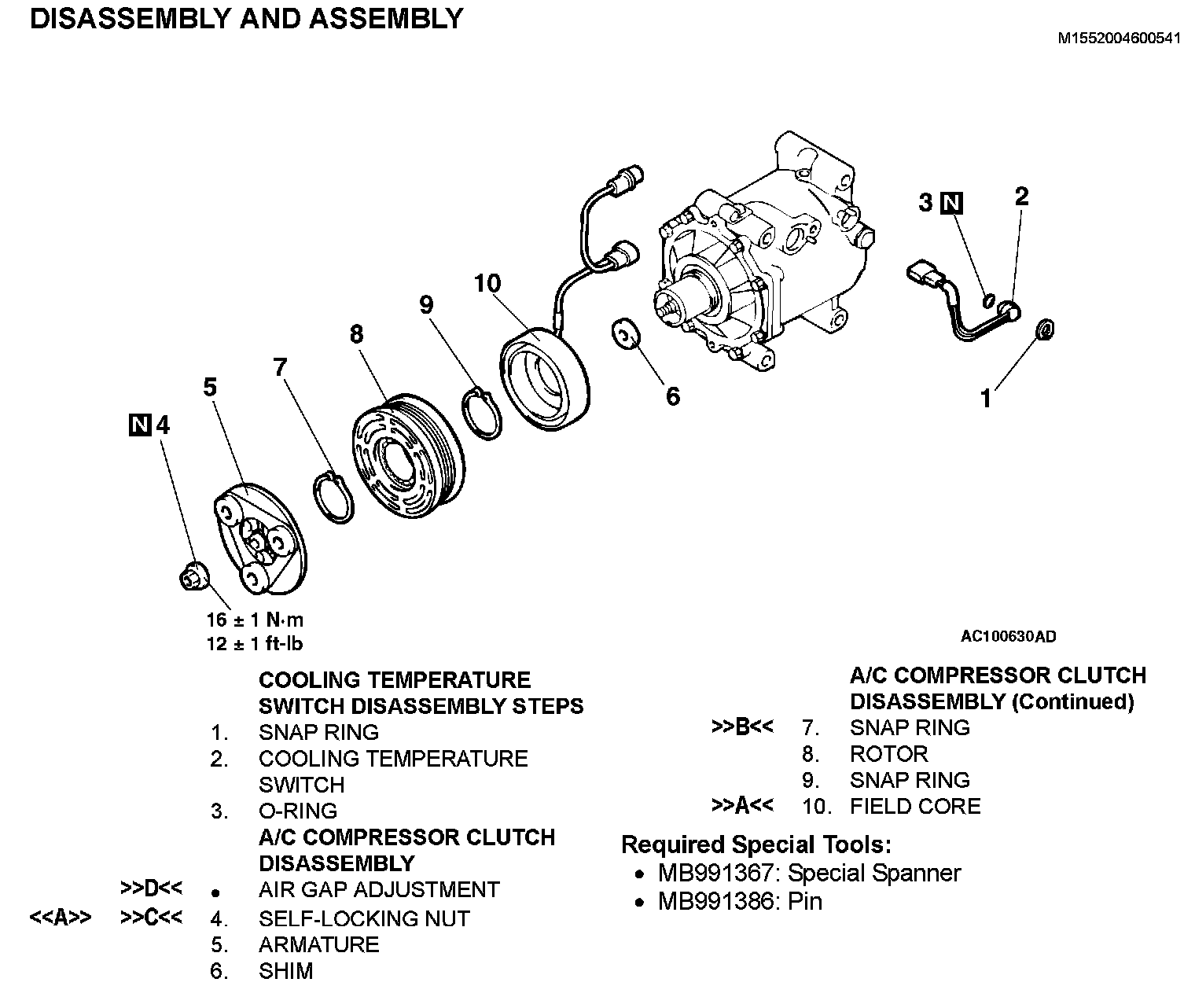 DISASSEMBLY AND ASSEMBLY

M1552004600541

3 N
2
10
9
8
7
5
N 4
6
1

16 ± 1 N·m
12 ± 1 ft-lb

AC100630AD

COOLING TEMPERATURE SWITCH DISASSEMBLY STEPS
1. SNAP RING
2. COOLING TEMPERATURE SWITCH
3. O-RING
A/C COMPRESSOR CLUTCH DISASSEMBLY
>>D<< • AIR GAP ADJUSTMENT
<<A>> >>C<< 4. SELF-LOCKING NUT
5. ARMATURE
6. SHIM

A/C COMPRESSOR CLUTCH DISASSEMBLY (Continued)
>>B<< 7. SNAP RING
8. ROTOR
9. SNAP RING
>>A<< 10. FIELD CORE

Required Special Tools:
• MB991367: Special Spanner
• MB991386: Pin