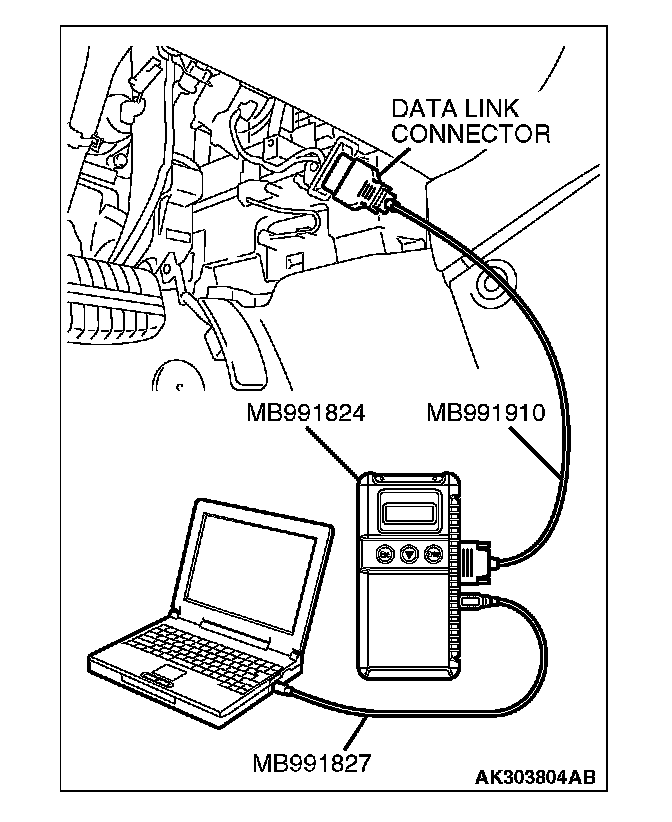 DATA LINK CONNECTOR

MB991824

MB991910

MB991827

AK303804AB