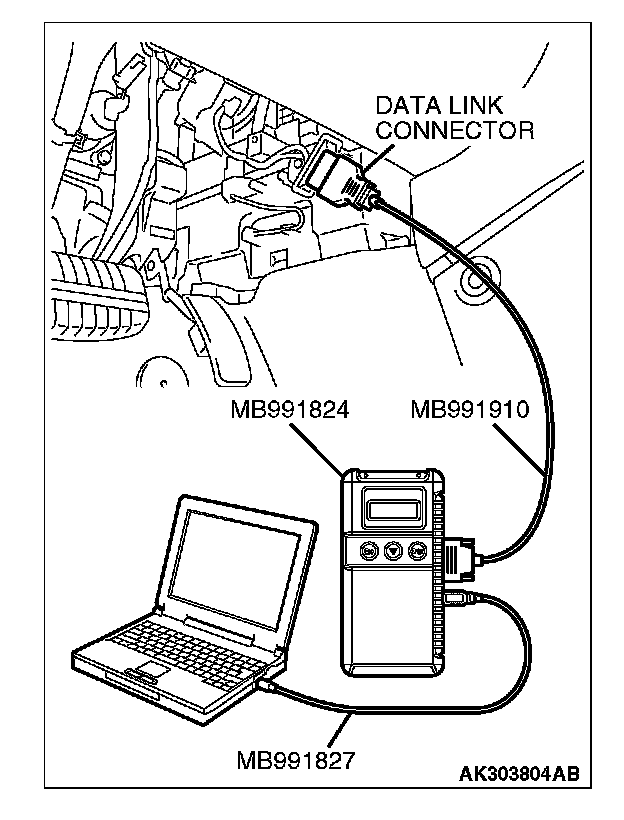 DATA LINK CONNECTOR

MB991824

MB991910

MB991827

AK303804AB