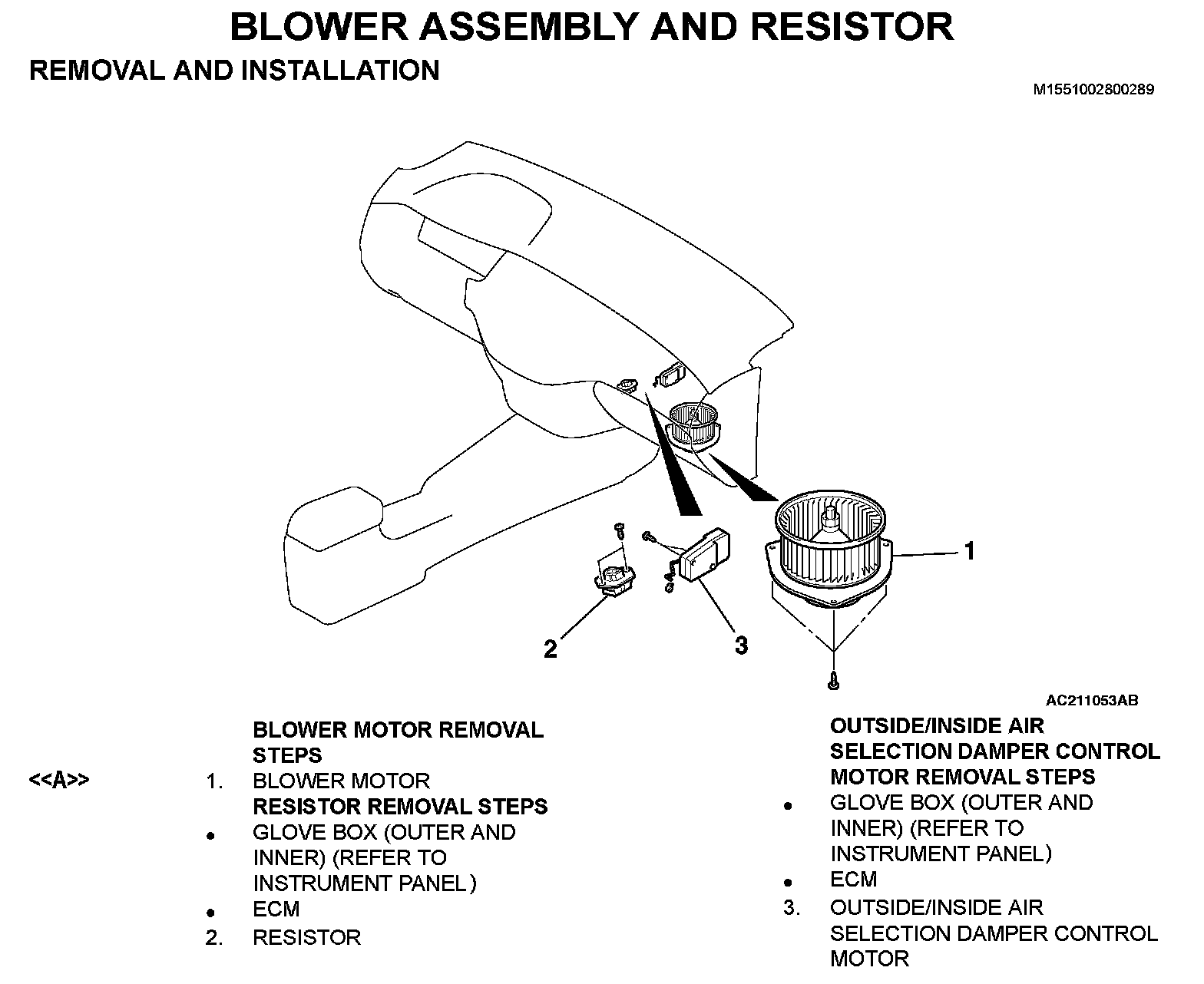 BLOWER ASSEMBLY AND RESISTOR

REMOVAL AND INSTALLATION

M1551002800289

1

2

3

AC211053AB

BLOWER MOTOR REMOVAL STEPS

<<A>> 1. BLOWER MOTOR

RESISTOR REMOVAL STEPS

• GLOVE BOX (OUTER AND INNER) (REFER TO INSTRUMENT PANEL)

• ECM

2. RESISTOR

OUTSIDE/INSIDE AIR SELECTION DAMPER CONTROL MOTOR REMOVAL STEPS

• GLOVE BOX (OUTER AND INNER) (REFER TO INSTRUMENT PANEL)

• ECM

3. OUTSIDE/INSIDE AIR SELECTION DAMPER CONTROL MOTOR