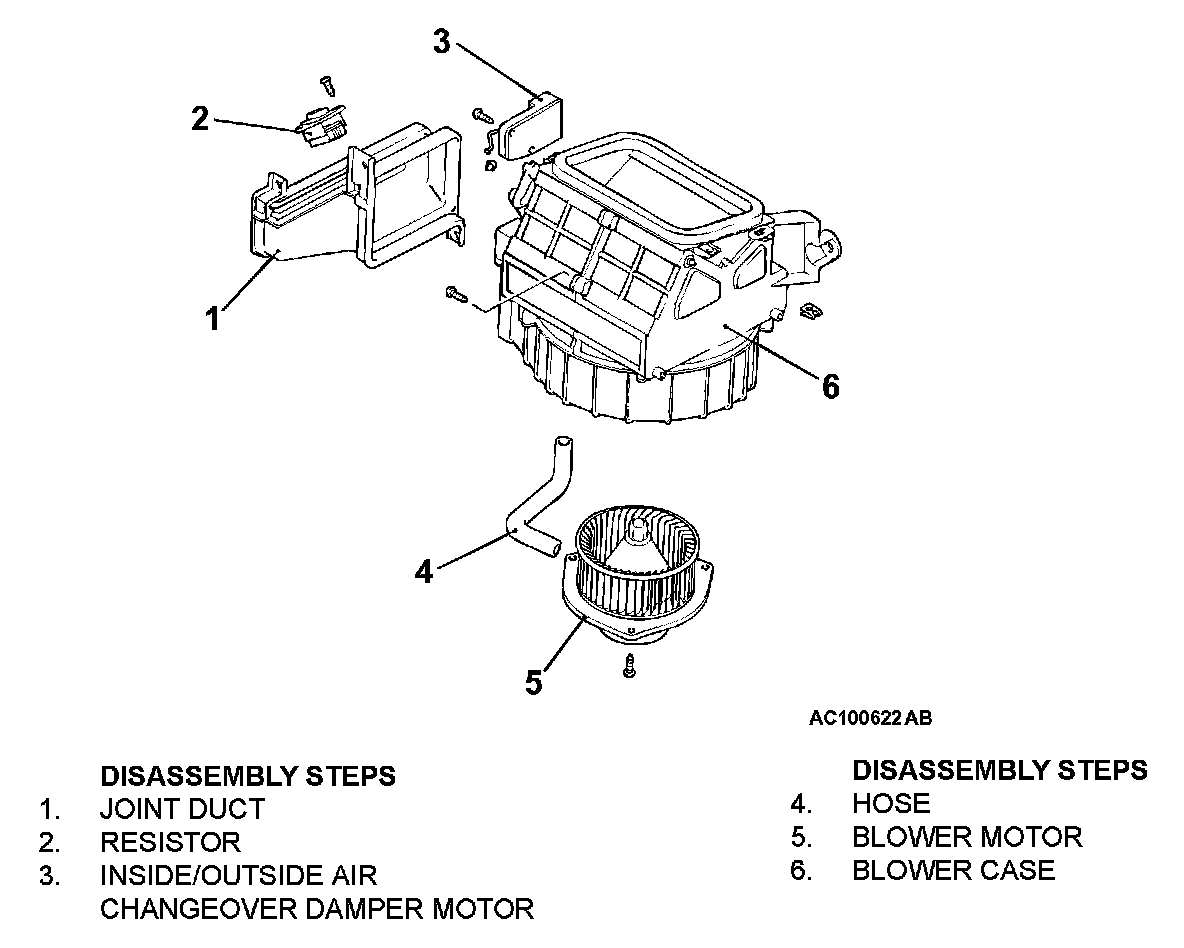 3

2

1

6

4

5

AC100622 AB

DISASSEMBLY STEPS
1. JOINT DUCT
2. RESISTOR
3. INSIDE/OUTSIDE AIR CHANGEOVER DAMPER MOTOR

DISASSEMBLY STEPS
4. HOSE
5. BLOWER MOTOR
6. BLOWER CASE