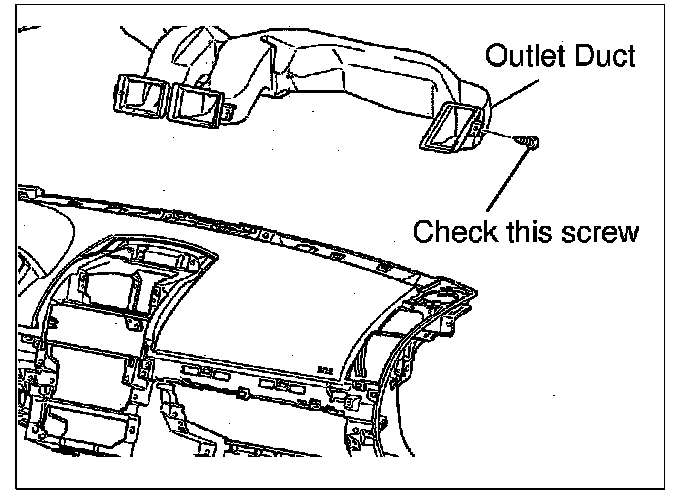 Outlet Duct

Check this screw