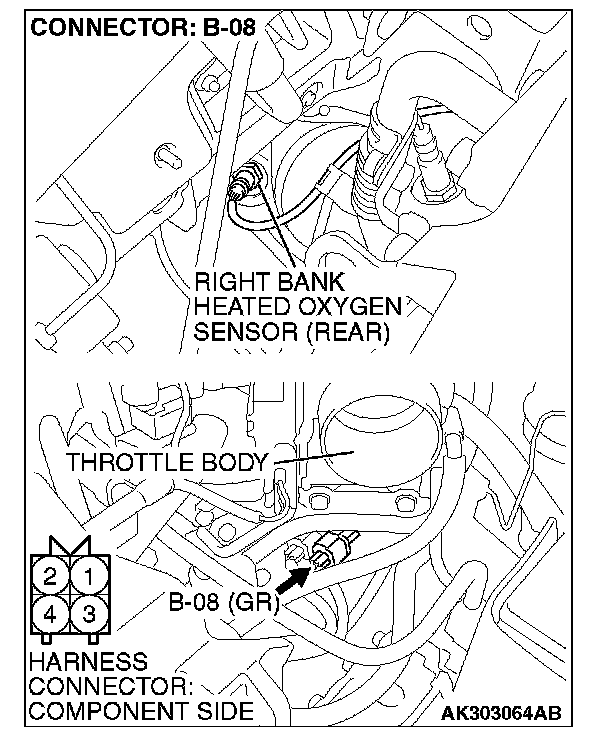 CONNECTOR: B-08

RIGHT BANK HEATED OXYGEN SENSOR (REAR)

THROTTLE BODY

2 1
4 3

B-08 (GR)

HARNESS CONNECTOR: COMPONENT SIDE

AK303064AB