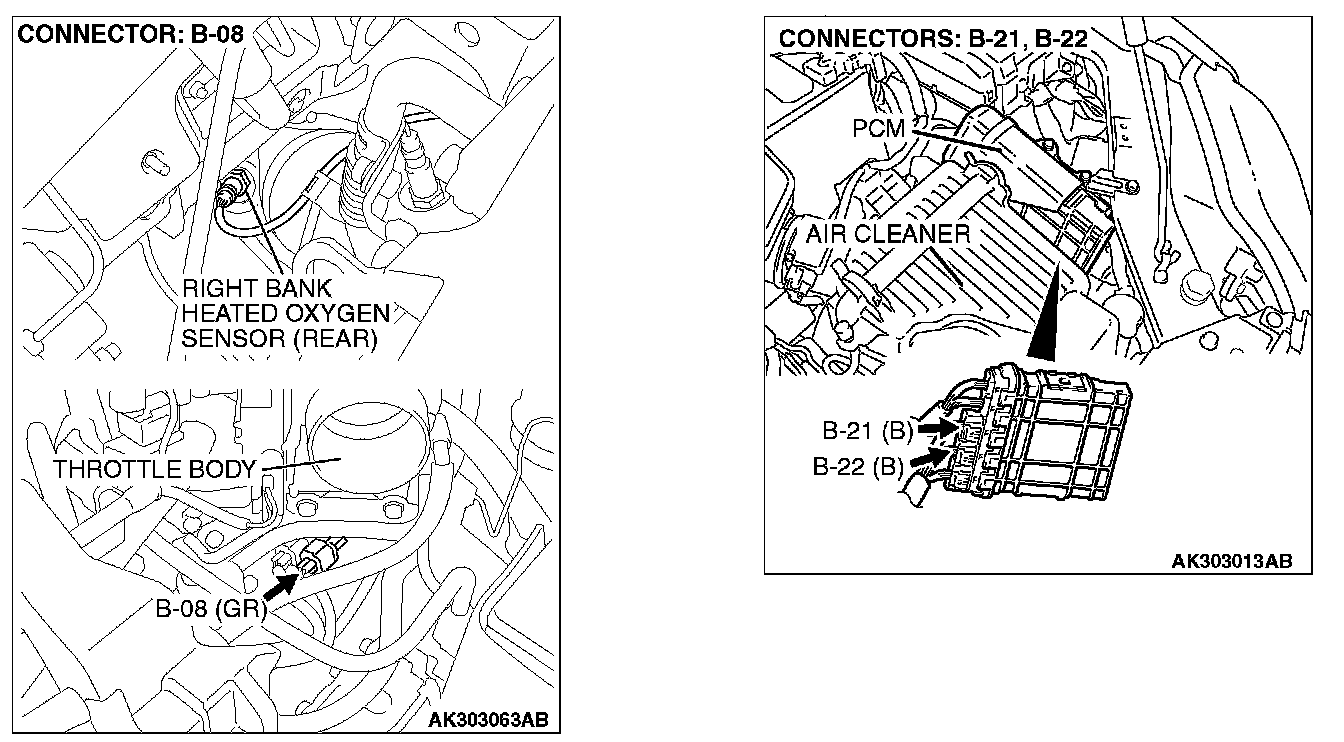 CONNECTOR: B-08

RIGHT BANK HEATED OXYGEN SENSOR (REAR)

THROTTLE BODY

B-08 (GR)

AK303063AB

CONNECTORS: B-21, B-22

PCM

AIR CLEANER

B-21 (B)

B-22 (B)

AK303013AB