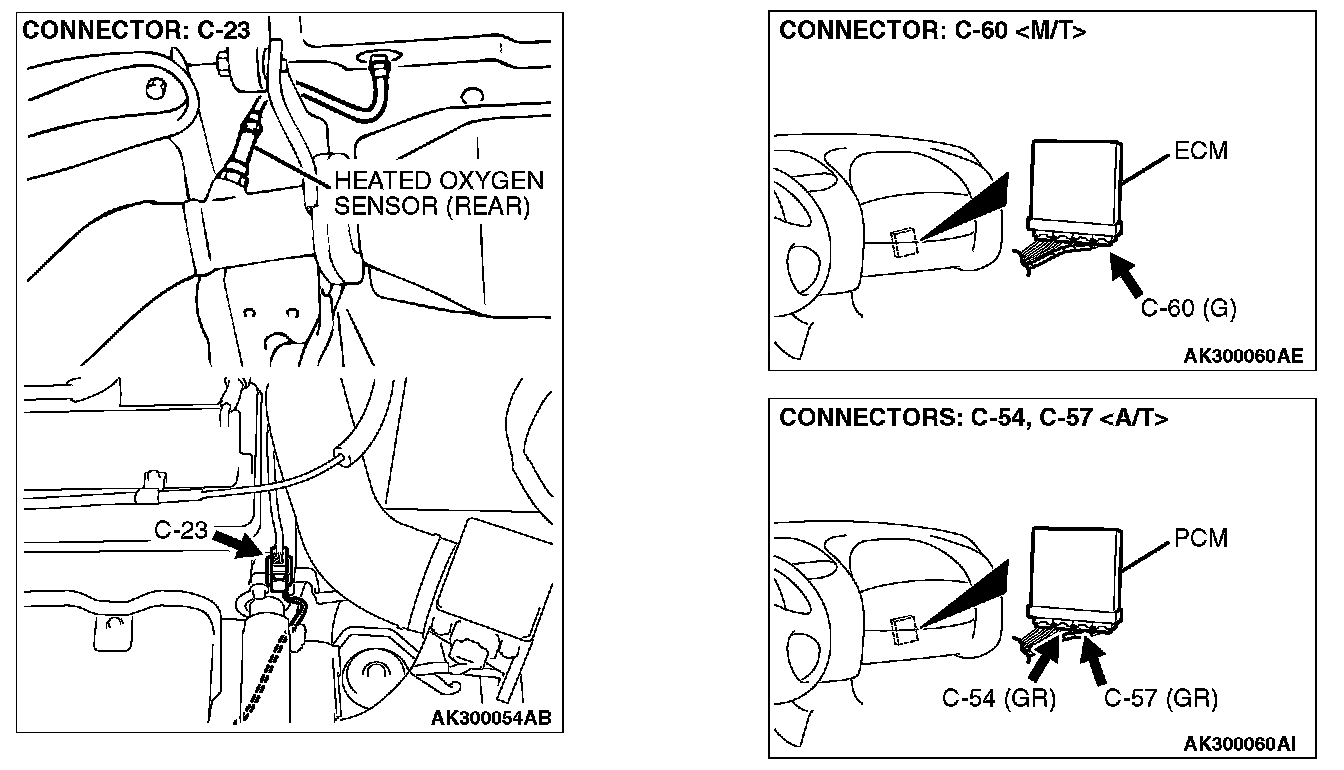 CONNECTOR: C-23

HEATED OXYGEN SENSOR (REAR)

C-23

AK300054AB

CONNECTOR: C-60 <M/T>

ECM

C-60 (G)

AK300060AE

CONNECTORS: C-54, C-57 <A/T>

PCM

C-54 (GR)

C-57 (GR)

AK300060AI