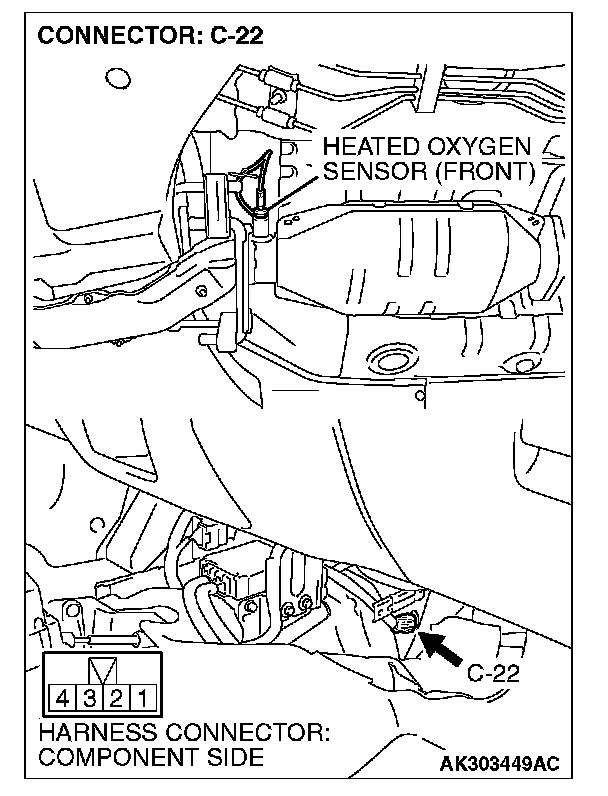 CONNECTOR: C-22

HEATED OXYGEN SENSOR (FRONT)

C-22

4 3 2 1

HARNESS CONNECTOR: COMPONENT SIDE

AK303449AC