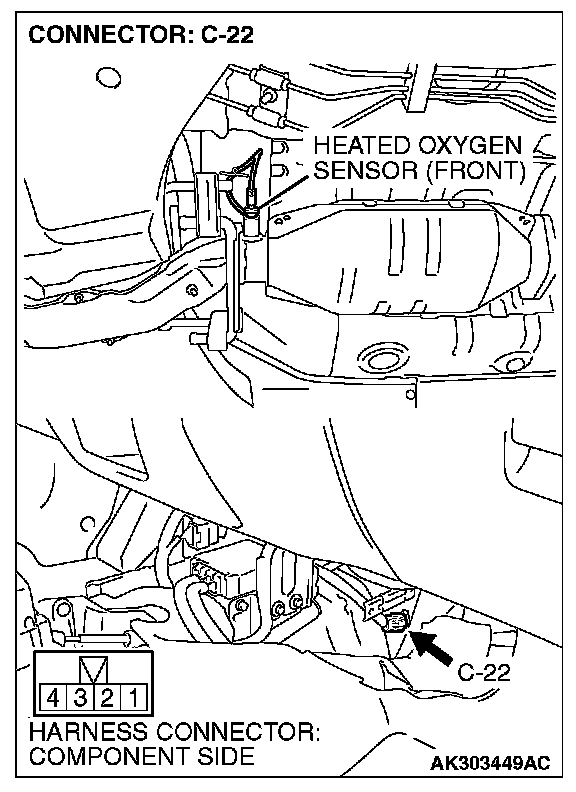 CONNECTOR: C-22

HEATED OXYGEN SENSOR (FRONT)

C-22

4 3 2 1

HARNESS CONNECTOR: COMPONENT SIDE

AK303449AC