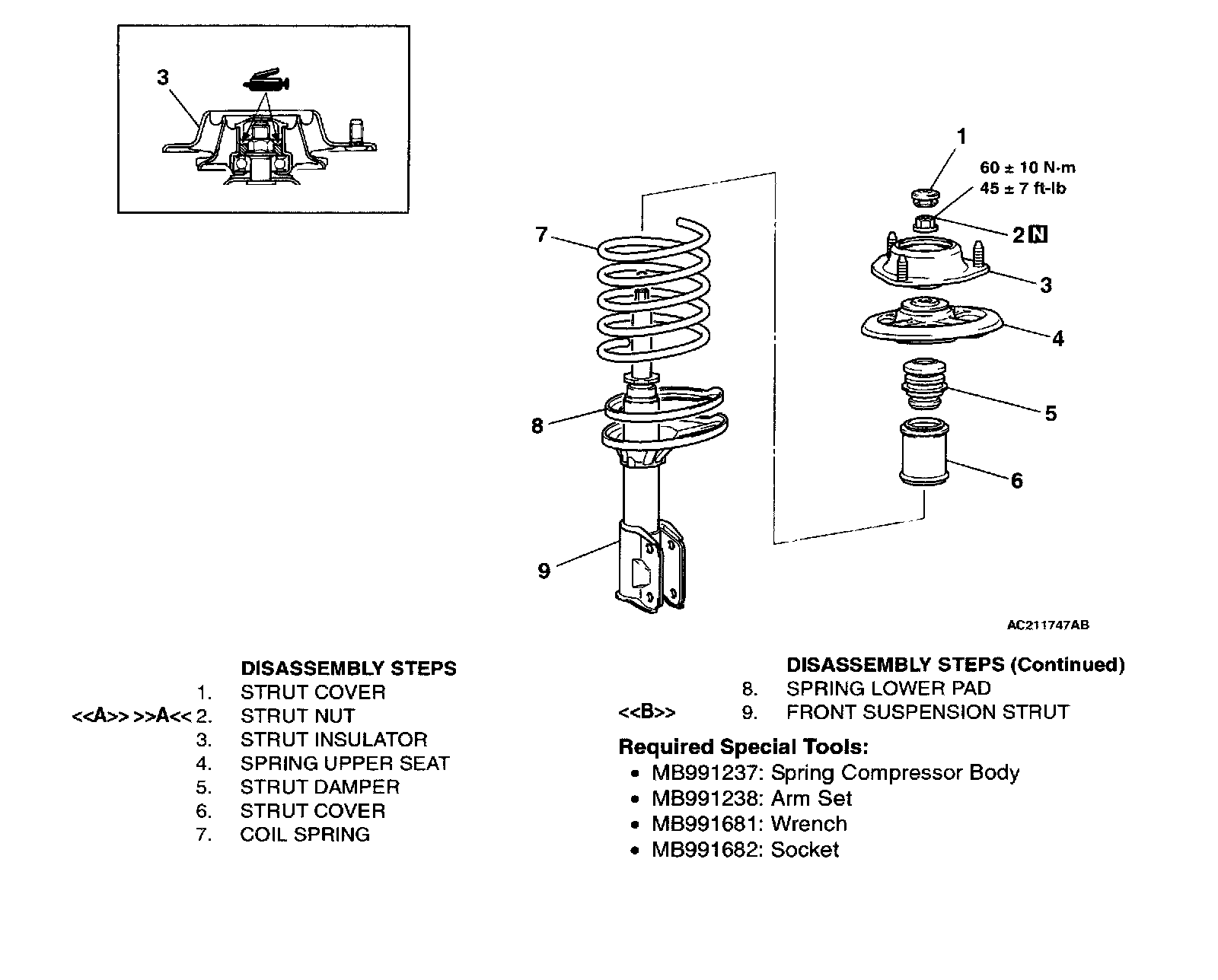 3

1
60 ± 10 N·m
45 ± 7 ft-lb
2 N
3
4
5
6
7
8
9

AC211747AB

DISASSEMBLY STEPS
1. STRUT COVER
<<A>> >>A<< 2. STRUT NUT
3. STRUT INSULATOR
4. SPRING UPPER SEAT
5. STRUT DAMPER
6. STRUT COVER
7. COIL SPRING

DISASSEMBLY STEPS (Continued)
8. SPRING LOWER PAD
<<B>> 9. FRONT SUSPENSION STRUT

Required Special Tools:
• MB991237: Spring Compressor Body
• MB991238: Arm Set
• MB991681: Wrench
• MB991682: Socket