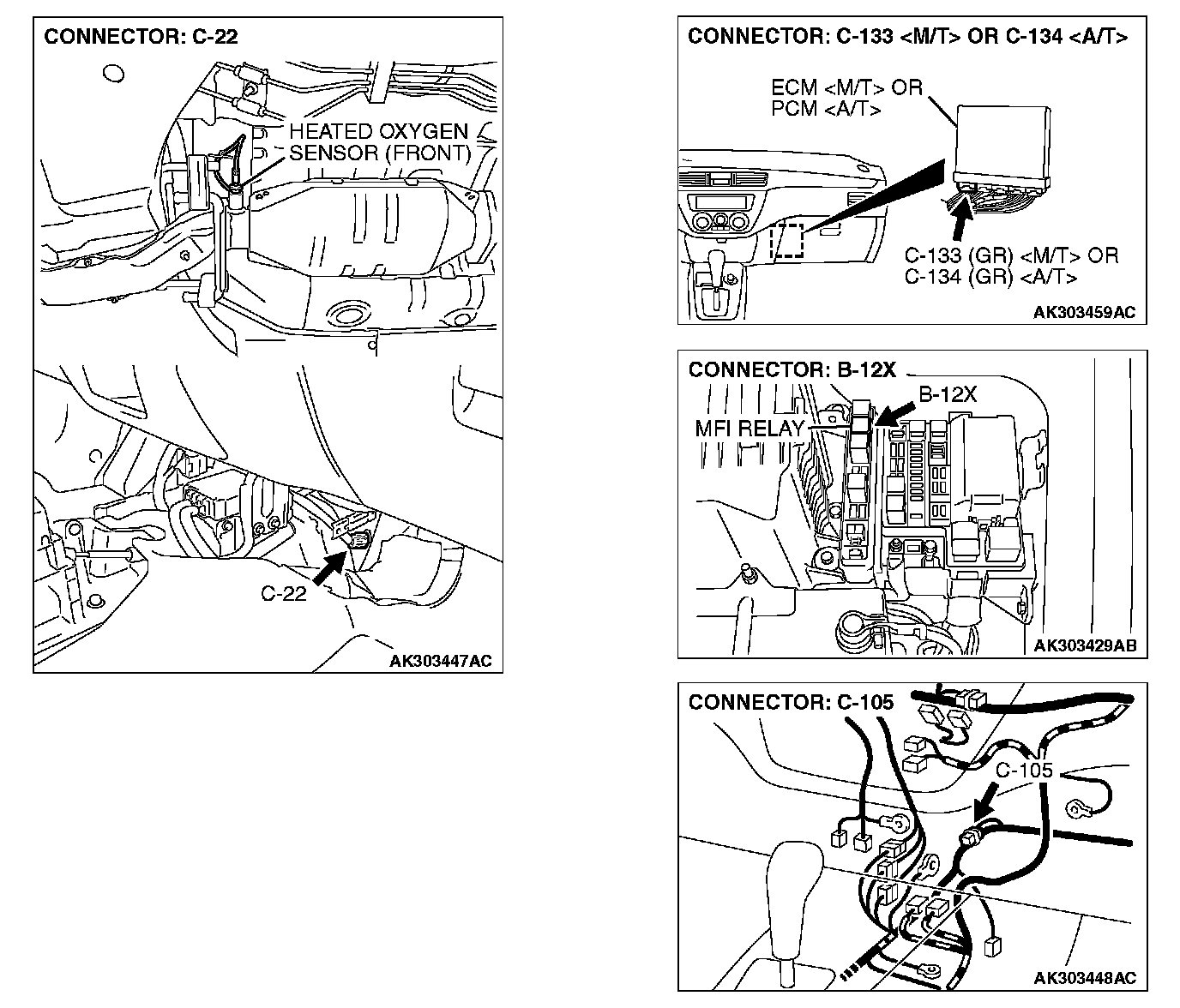 CONNECTOR: C-22

HEATED OXYGEN SENSOR (FRONT)

C-22

AK303447AC

CONNECTOR: C-133 <M/T> OR C-134 <A/T>

ECM <M/T> OR PCM <A/T>

C-133 (GR) <M/T> OR C-134 (GR) <A/T>

AK303459AC

CONNECTOR: B-12X

B-12X

MFI RELAY

AK303429AB

CONNECTOR: C-105

C-105

AK303448AC