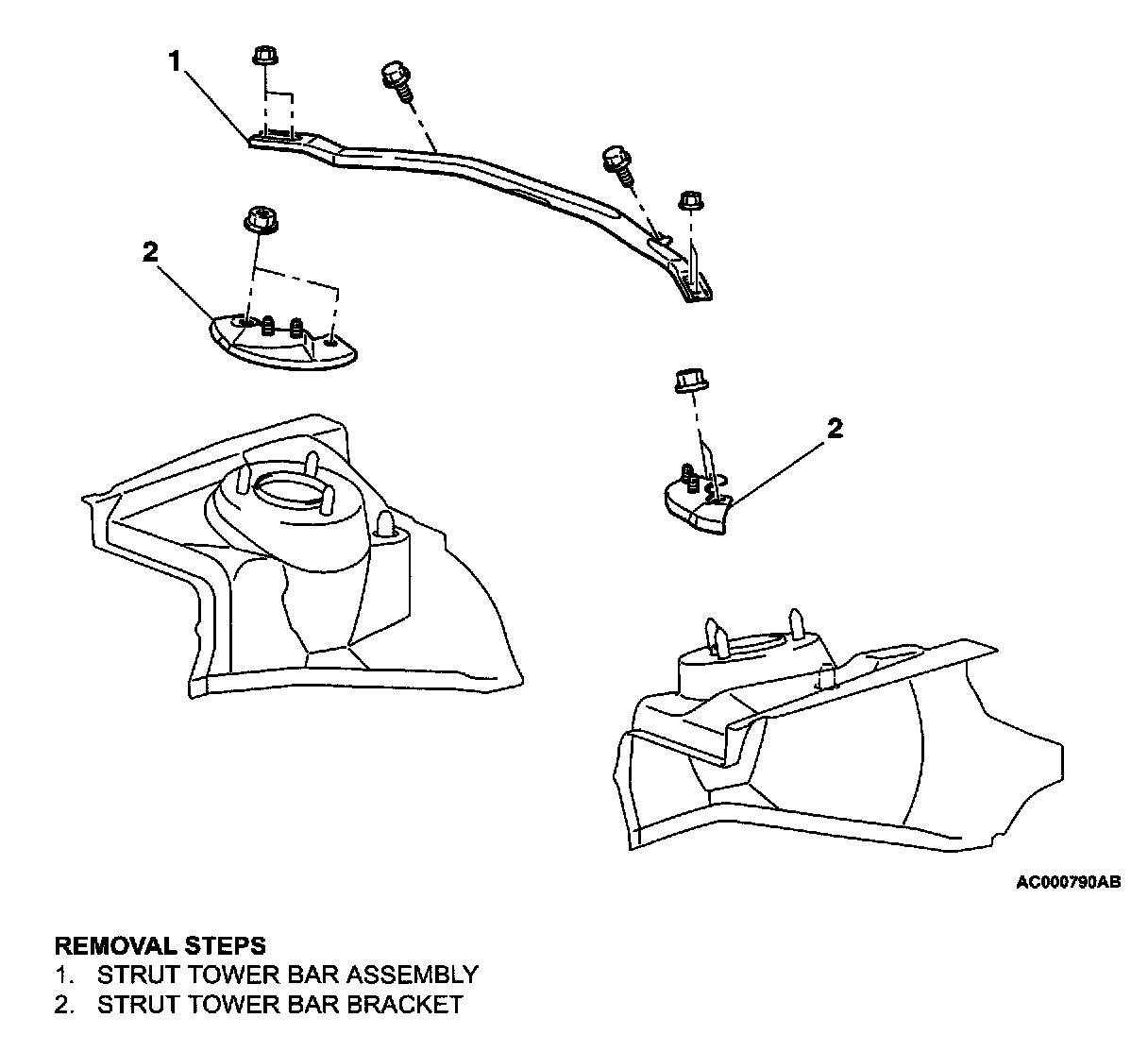 1

2

2

AC000790AB

REMOVAL STEPS
1. STRUT TOWER BAR ASSEMBLY
2. STRUT TOWER BAR BRACKET