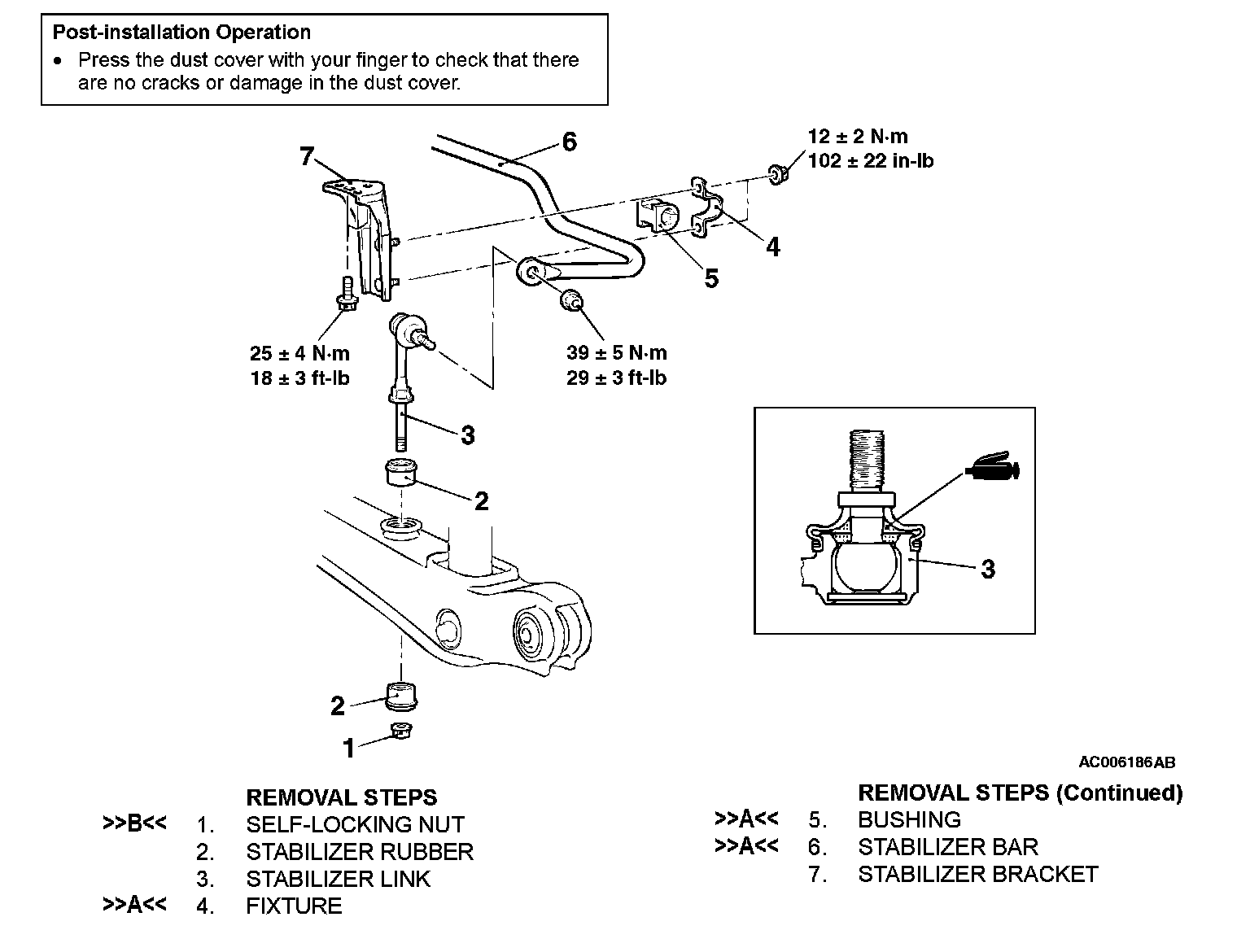 Post-installation Operation
• Press the dust cover with your finger to check that there are no cracks or damage in the dust cover.

7
6
12 ± 2 N·m
102 ± 22 in-lb
4
5
25 ± 4 N·m
18 ± 3 ft-lb
39 ± 5 N·m
29 ± 3 ft-lb
3
2
3
2
1

AC006186AB

REMOVAL STEPS
>>B<< 1. SELF-LOCKING NUT
2. STABILIZER RUBBER
3. STABILIZER LINK
>>A<< 4. FIXTURE

REMOVAL STEPS (Continued)
>>A<< 5. BUSHING
>>A<< 6. STABILIZER BAR
7. STABILIZER BRACKET