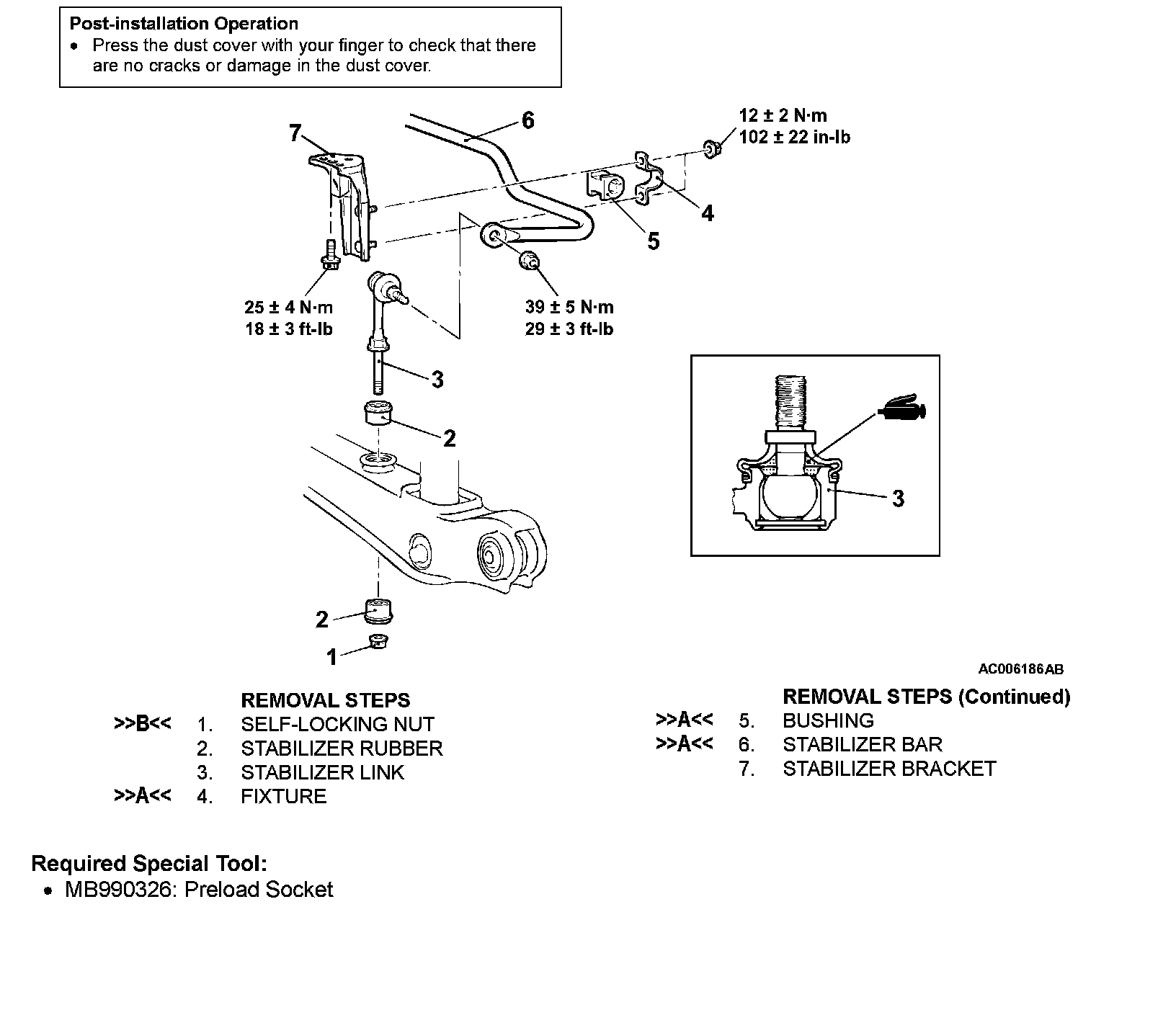 Post-installation Operation
• Press the dust cover with your finger to check that there are no cracks or damage in the dust cover.

7
6
12 ± 2 N·m
102 ± 22 in-lb
4
5
25 ± 4 N·m
18 ± 3 ft-lb
39 ± 5 N·m
29 ± 3 ft-lb
3
2
3
2
1
AC006186AB

REMOVAL STEPS
>>B<< 1. SELF-LOCKING NUT
2. STABILIZER RUBBER
3. STABILIZER LINK
>>A<< 4. FIXTURE

REMOVAL STEPS (Continued)
>>A<< 5. BUSHING
>>A<< 6. STABILIZER BAR
7. STABILIZER BRACKET

Required Special Tool:
• MB990326: Preload Socket