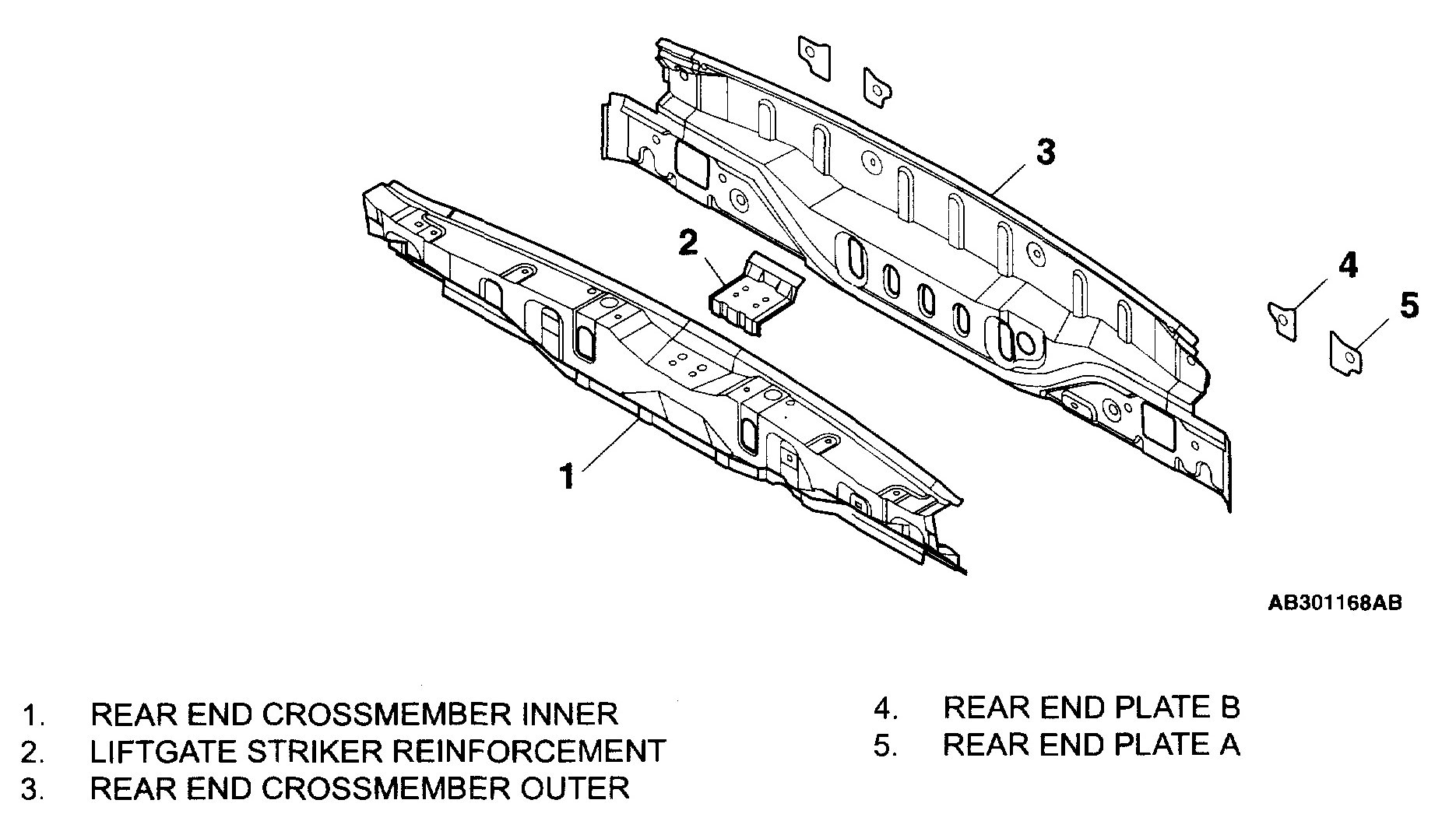 3

2

4

5

1

AB301168AB

1. REAR END CROSSMEMBER INNER
2. LIFTGATE STRIKER REINFORCEMENT
3. REAR END CROSSMEMBER OUTER

4. REAR END PLATE B
5. REAR END PLATE A