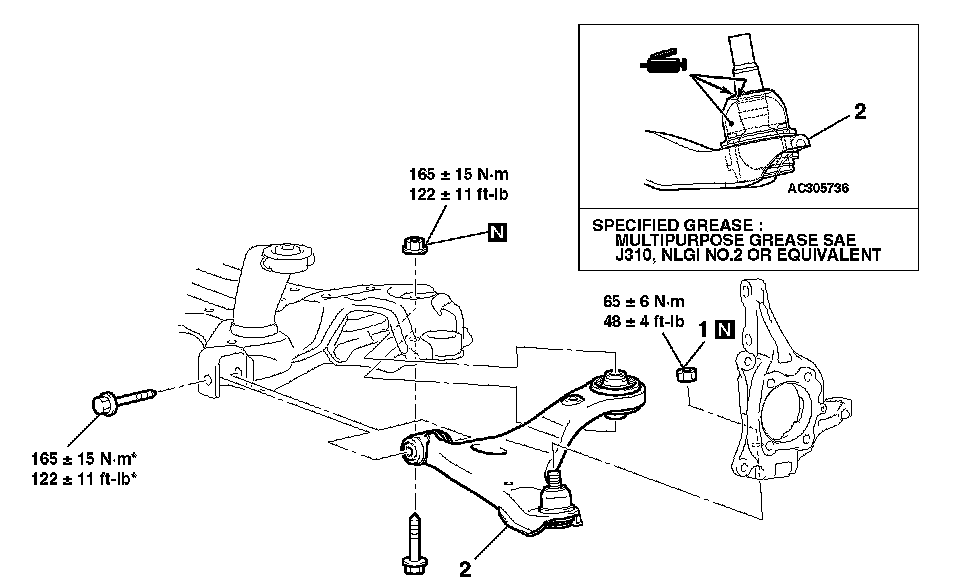 2

AC305736

SPECIFIED GREASE :
MULTIPURPOSE GREASE SAE J310, NLGI NO.2 OR EQUIVALENT

165 ± 15 N·m
122 ± 11 ft-lb

N

65 ± 6 N·m
48 ± 4 ft-lb

1 N

165 ± 15 N·m*
122 ± 11 ft-lb*

2