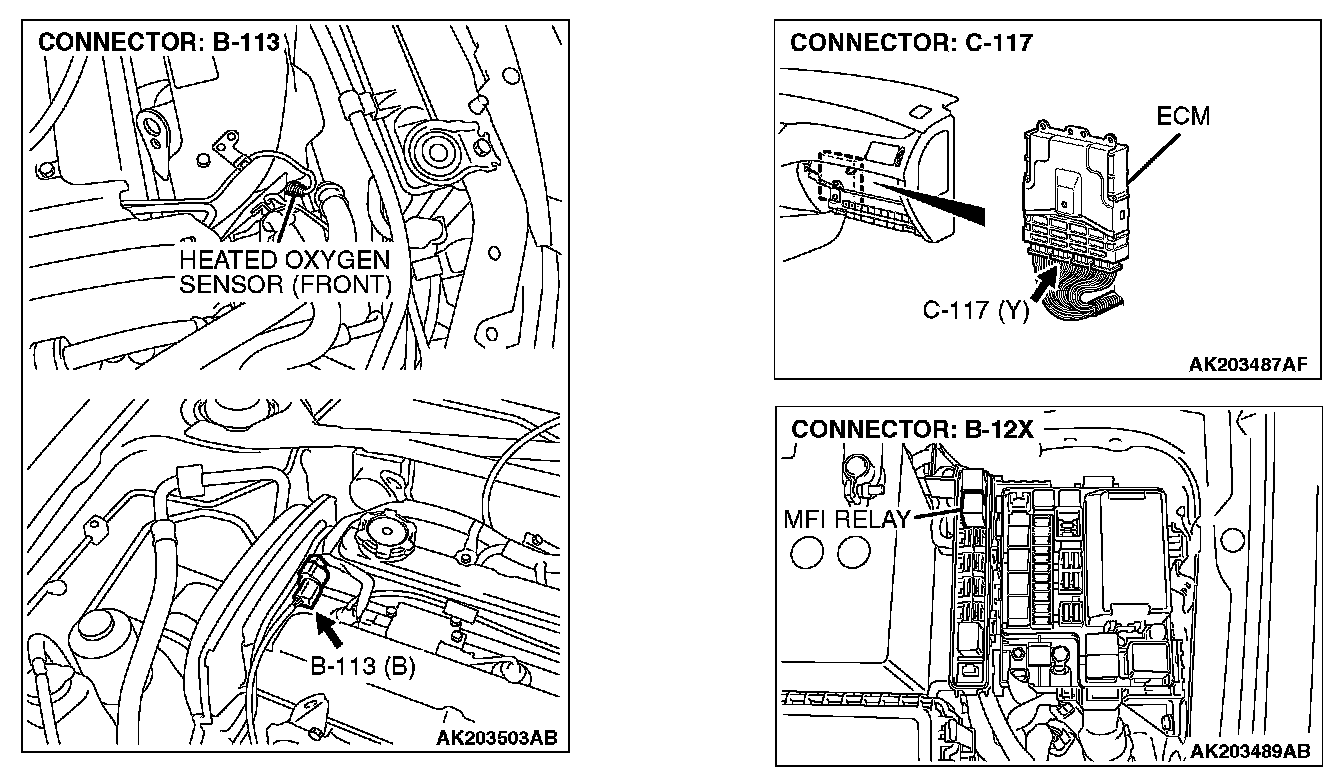 CONNECTOR: B-113

HEATED OXYGEN SENSOR (FRONT)

B-113 (B)

AK203503AB

CONNECTOR: C-117

ECM

C-117 (Y)

AK203487AF

CONNECTOR: B-12X

MFI RELAY

AK203489AB