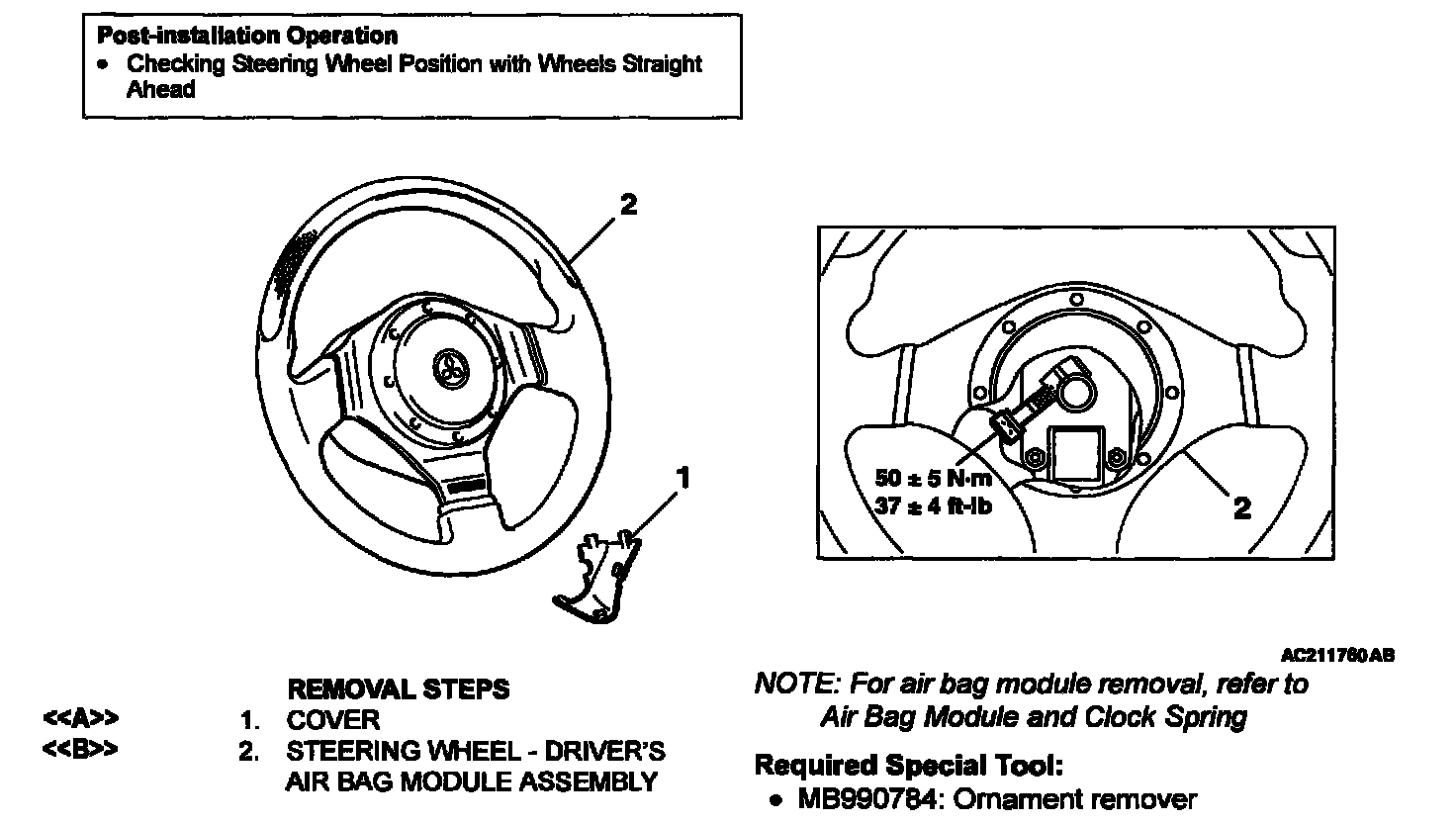 Post-installation Operation
• Checking Steering Wheel Position with Wheels Straight Ahead

2

1

50 ± 5 N·m
37 ± 4 ft-lb

2

AC211760AB

REMOVAL STEPS
<<A>> 1. COVER
<<B>> 2. STEERING WHEEL - DRIVER'S AIR BAG MODULE ASSEMBLY

NOTE: For air bag module removal, refer to Air Bag Module and Clock Spring

Required Special Tool:
• MB990784: Ornament remover