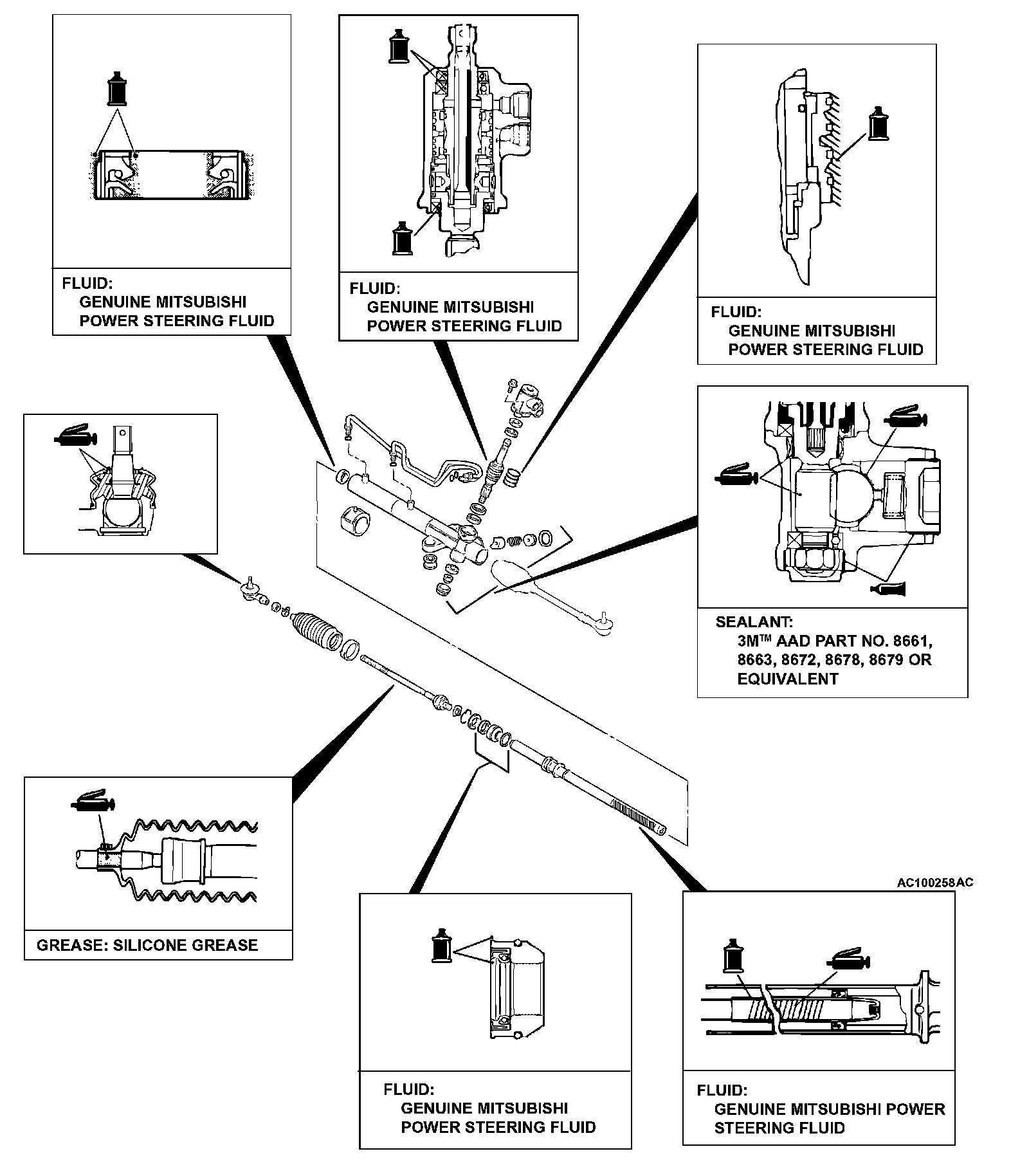 FLUID:
GENUINE MITSUBISHI POWER STEERING FLUID

FLUID:
GENUINE MITSUBISHI POWER STEERING FLUID

FLUID:
GENUINE MITSUBISHI POWER STEERING FLUID

SEALANT:
3M™ AAD PART NO. 8661, 8663, 8672, 8678, 8679 OR EQUIVALENT

GREASE: SILICONE GREASE

AC100258AC

FLUID:
GENUINE MITSUBISHI POWER STEERING FLUID

FLUID:
GENUINE MITSUBISHI POWER STEERING FLUID