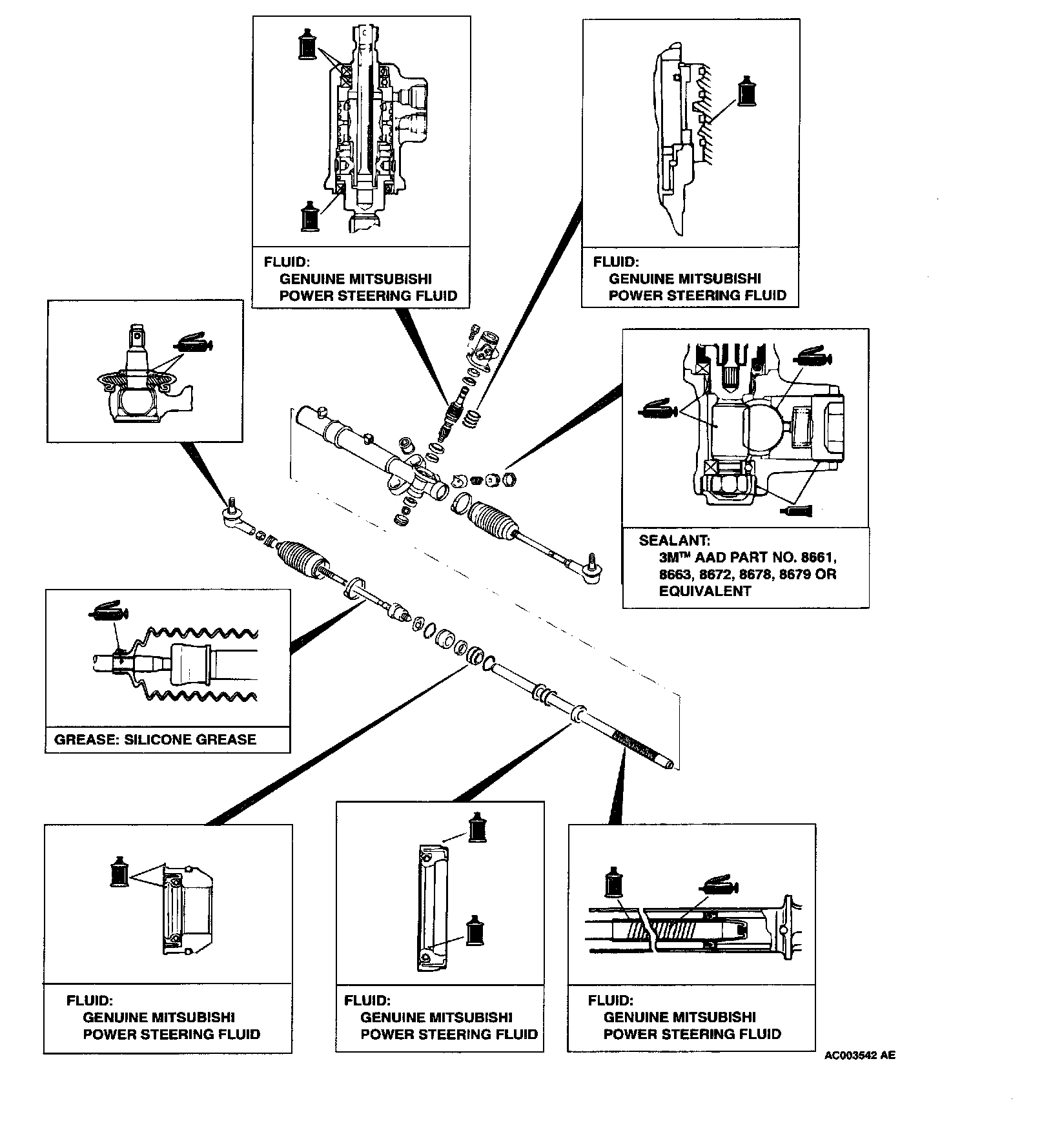 FLUID:
GENUINE MITSUBISHI
POWER STEERING FLUID

FLUID:
GENUINE MITSUBISHI
POWER STEERING FLUID

SEALANT:
3M™ AAD PART NO. 8661, 8663, 8672, 8678, 8679 OR EQUIVALENT

GREASE: SILICONE GREASE

FLUID:
GENUINE MITSUBISHI
POWER STEERING FLUID

FLUID:
GENUINE MITSUBISHI
POWER STEERING FLUID

FLUID:
GENUINE MITSUBISHI
POWER STEERING FLUID

AC003542 AE