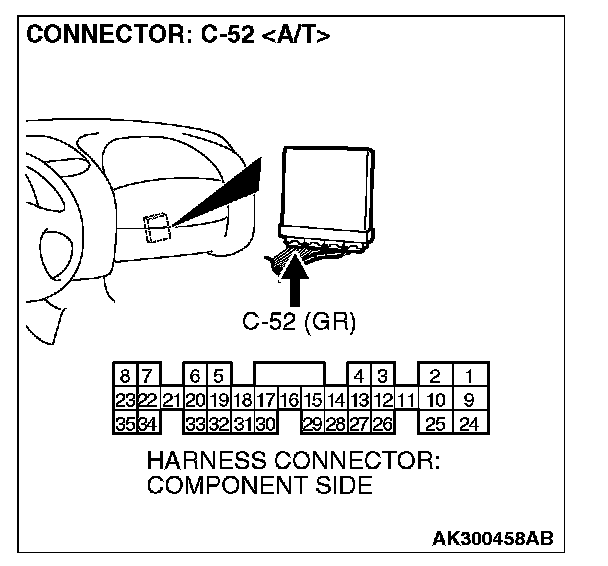 CONNECTOR: C-52 <A/T>

C-52 (GR)

8 7 6 5 4 3 2 1
23 22 21 20 19 18 17 16 15 14 13 12 11 10 9
35 34 33 32 31 30 29 28 27 26 25 24

HARNESS CONNECTOR:
COMPONENT SIDE

AK300458AB