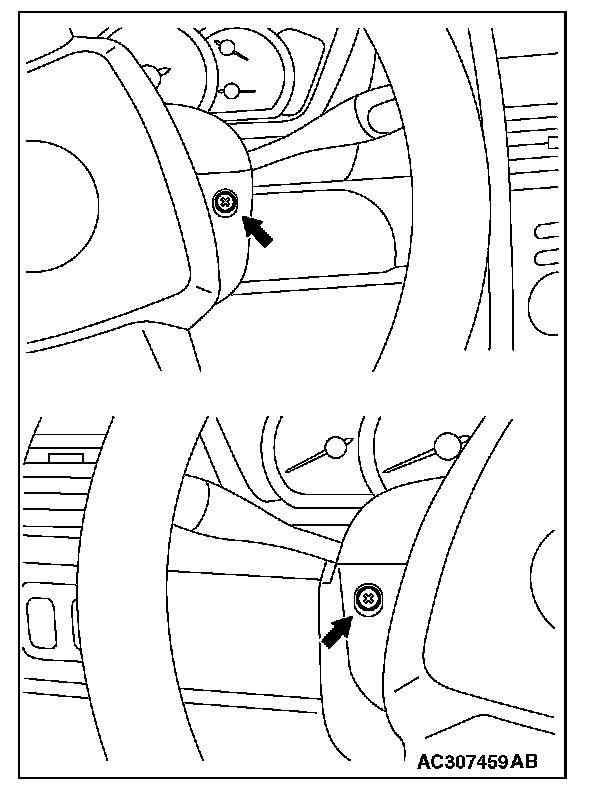 AC307459AB