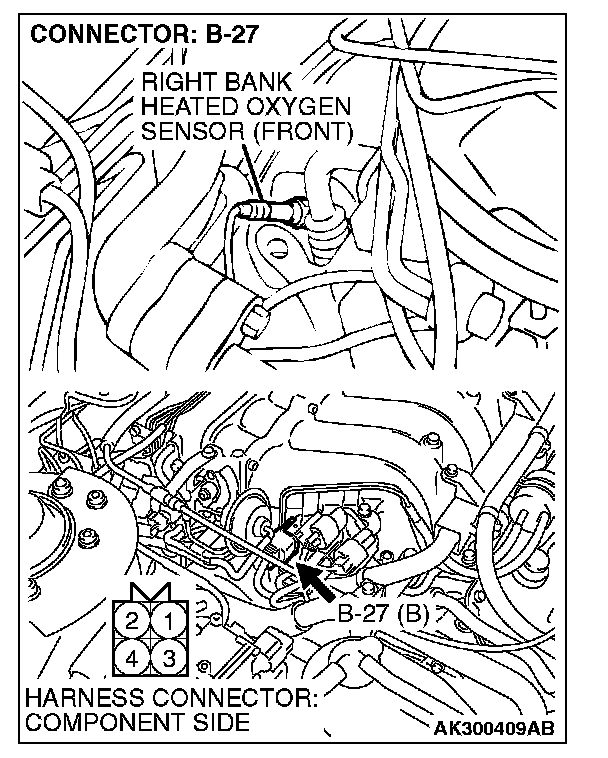 CONNECTOR: B-27

RIGHT BANK HEATED OXYGEN SENSOR (FRONT)

2 1
4 3

B-27 (B)

HARNESS CONNECTOR: COMPONENT SIDE

AK300409AB