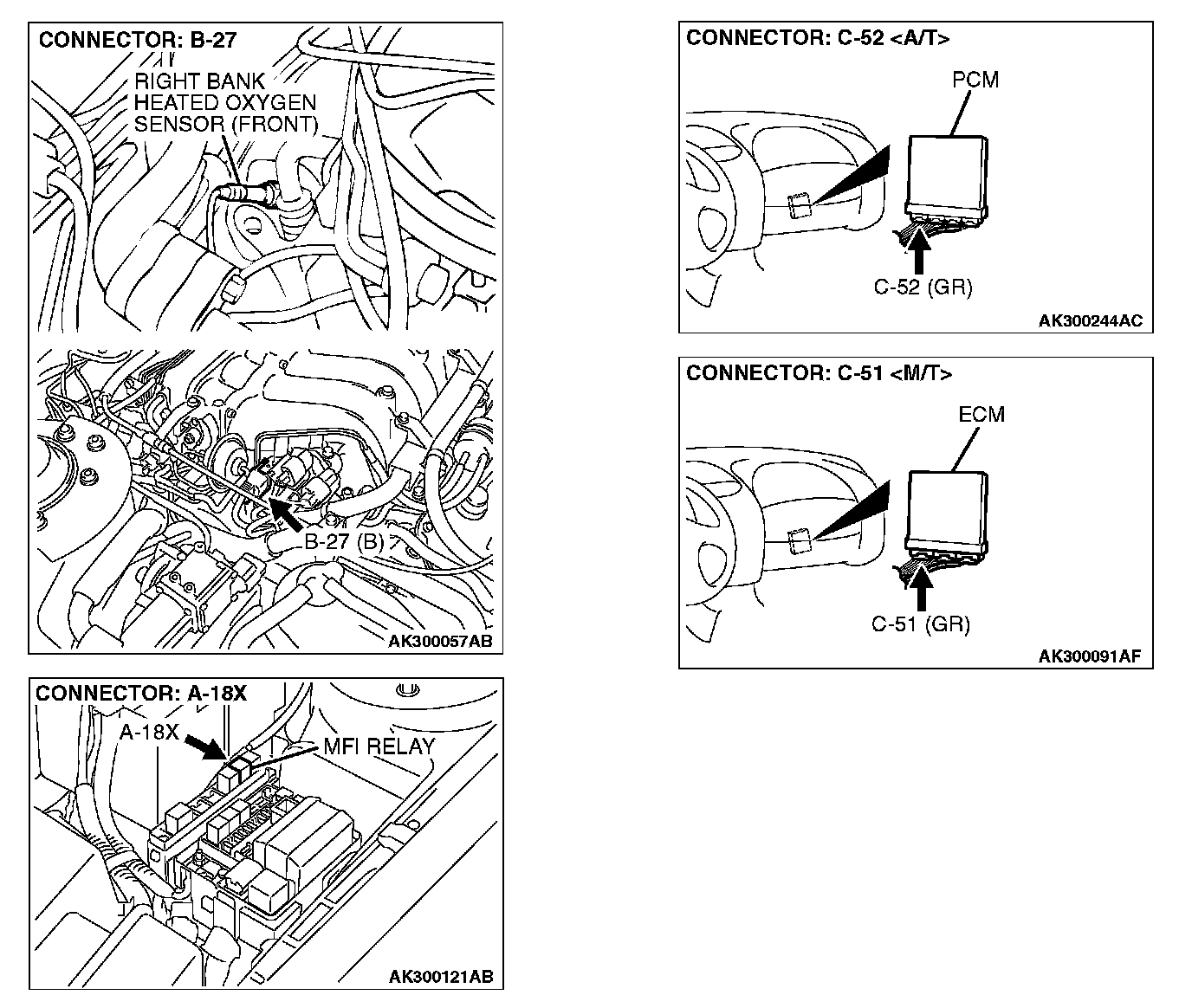 CONNECTOR: B-27

RIGHT BANK HEATED OXYGEN SENSOR (FRONT)

B-27 (B)

AK300057AB

CONNECTOR: A-18X

A-18X

MFI RELAY

AK300121AB

CONNECTOR: C-52 <A/T>

PCM

C-52 (GR)

AK300244AC

CONNECTOR: C-51 <M/T>

ECM

C-51 (GR)

AK300091AF