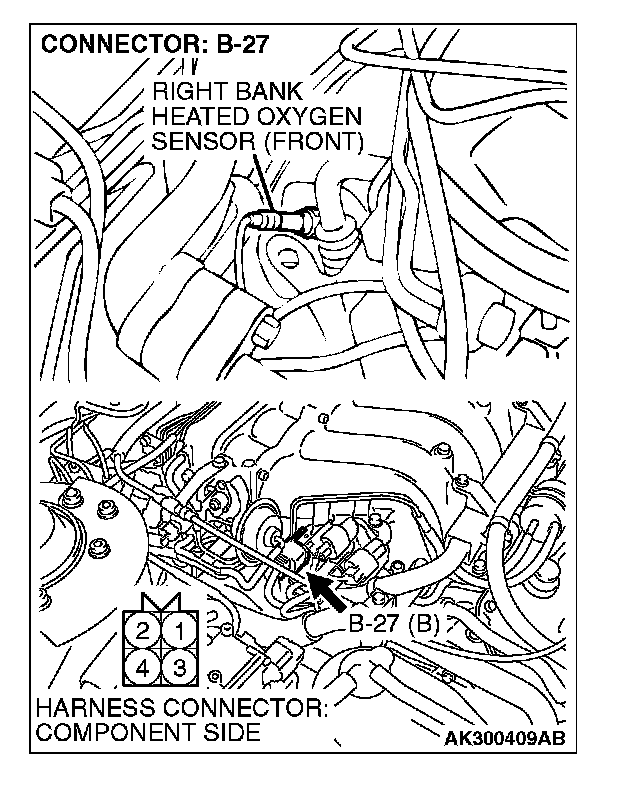 CONNECTOR: B-27

RIGHT BANK HEATED OXYGEN SENSOR (FRONT)

B-27 (B)

2 1
4 3

HARNESS CONNECTOR: COMPONENT SIDE

AK300409AB