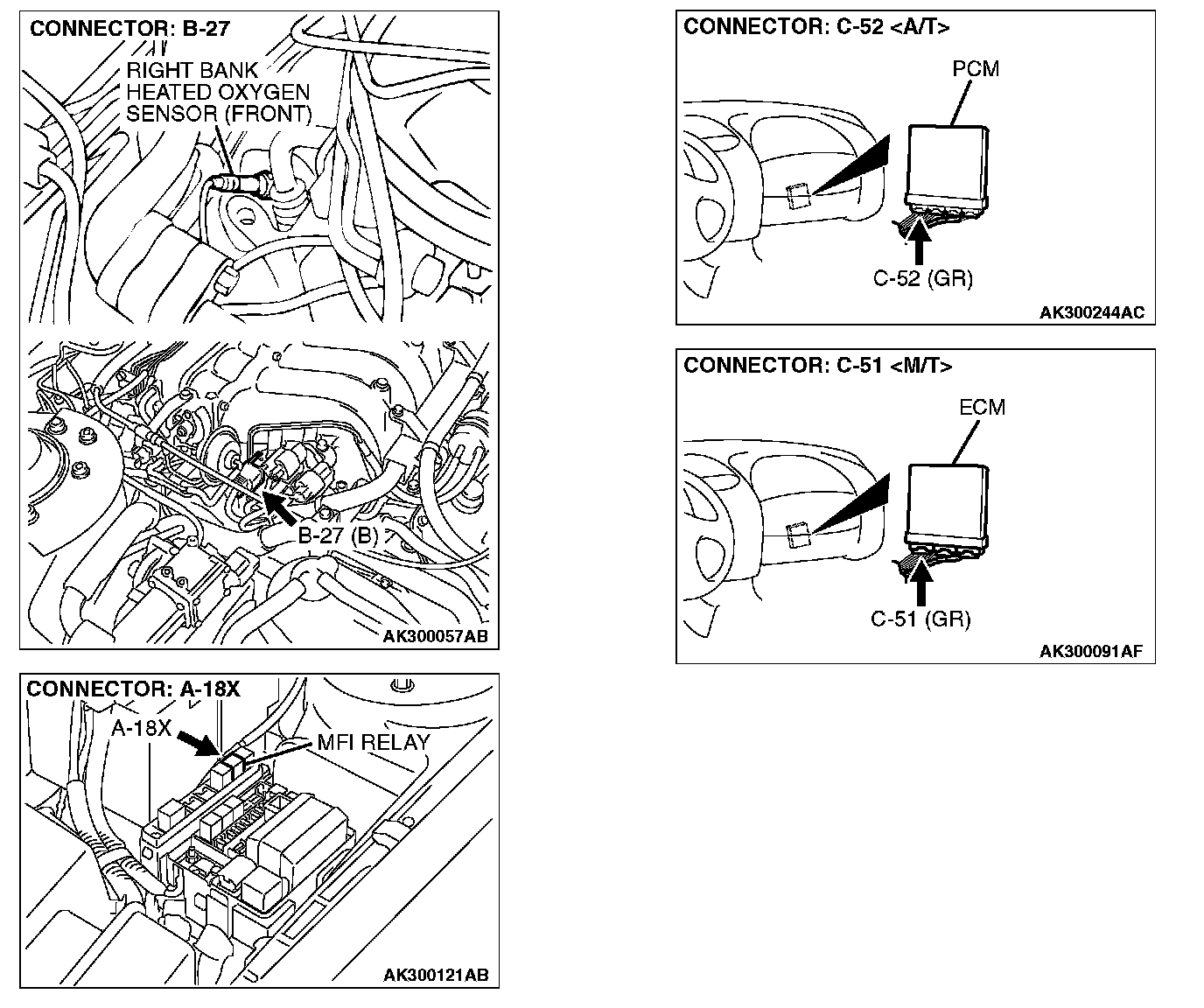 CONNECTOR: B-27

RIGHT BANK HEATED OXYGEN SENSOR (FRONT)

B-27 (B)

AK300057AB

CONNECTOR: A-18X

A-18X

MFI RELAY

AK300121AB

CONNECTOR: C-52 <A/T>

PCM

C-52 (GR)

AK300244AC

CONNECTOR: C-51 <M/T>

ECM

C-51 (GR)

AK300091AF