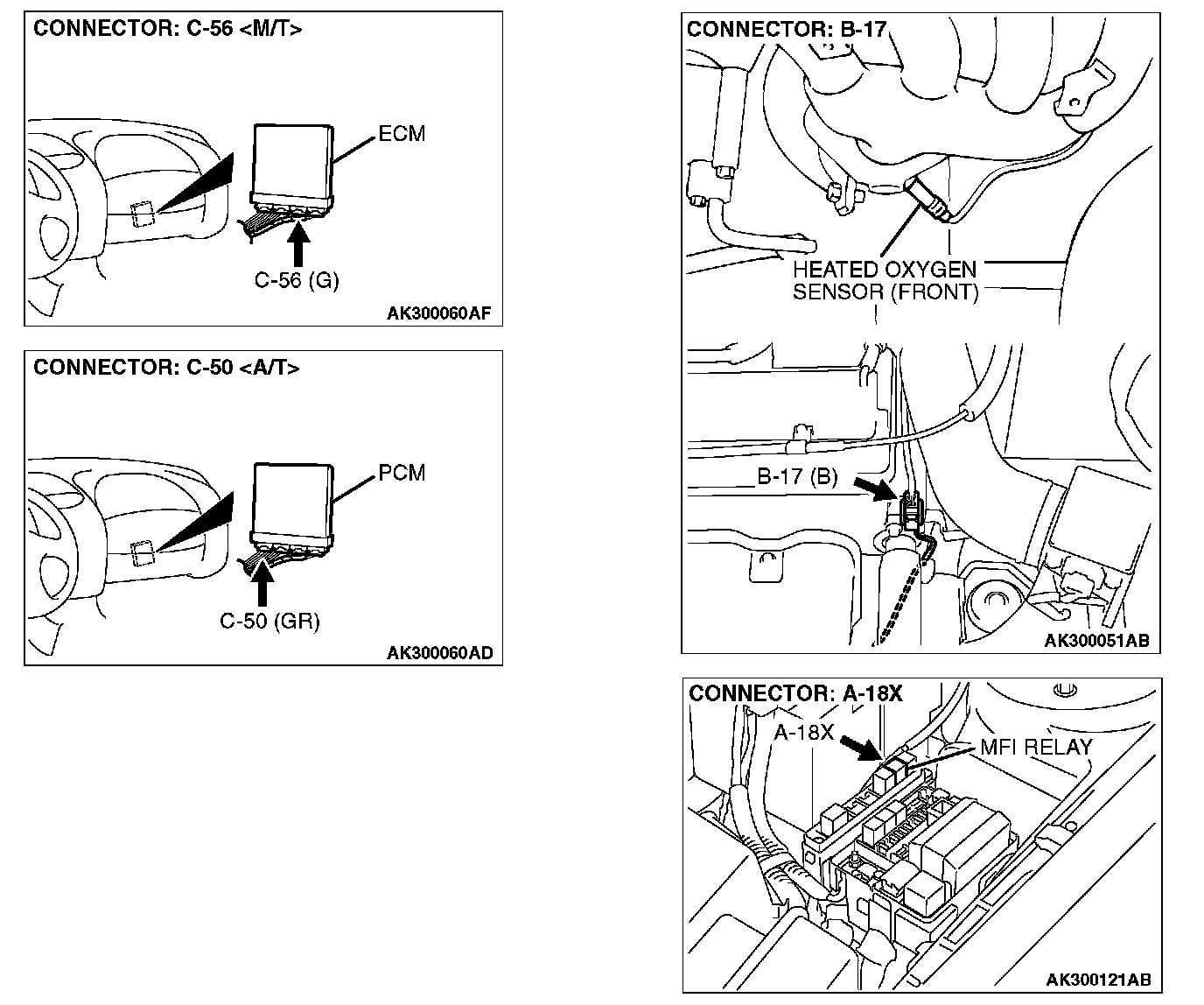 CONNECTOR: C-56 <M/T>

ECM

C-56 (G)

AK300060AF

CONNECTOR: C-50 <A/T>

PCM

C-50 (GR)

AK300060AD

CONNECTOR: B-17

HEATED OXYGEN SENSOR (FRONT)

B-17 (B)

AK300051AB

CONNECTOR: A-18X

A-18X

MFI RELAY

AK300121AB