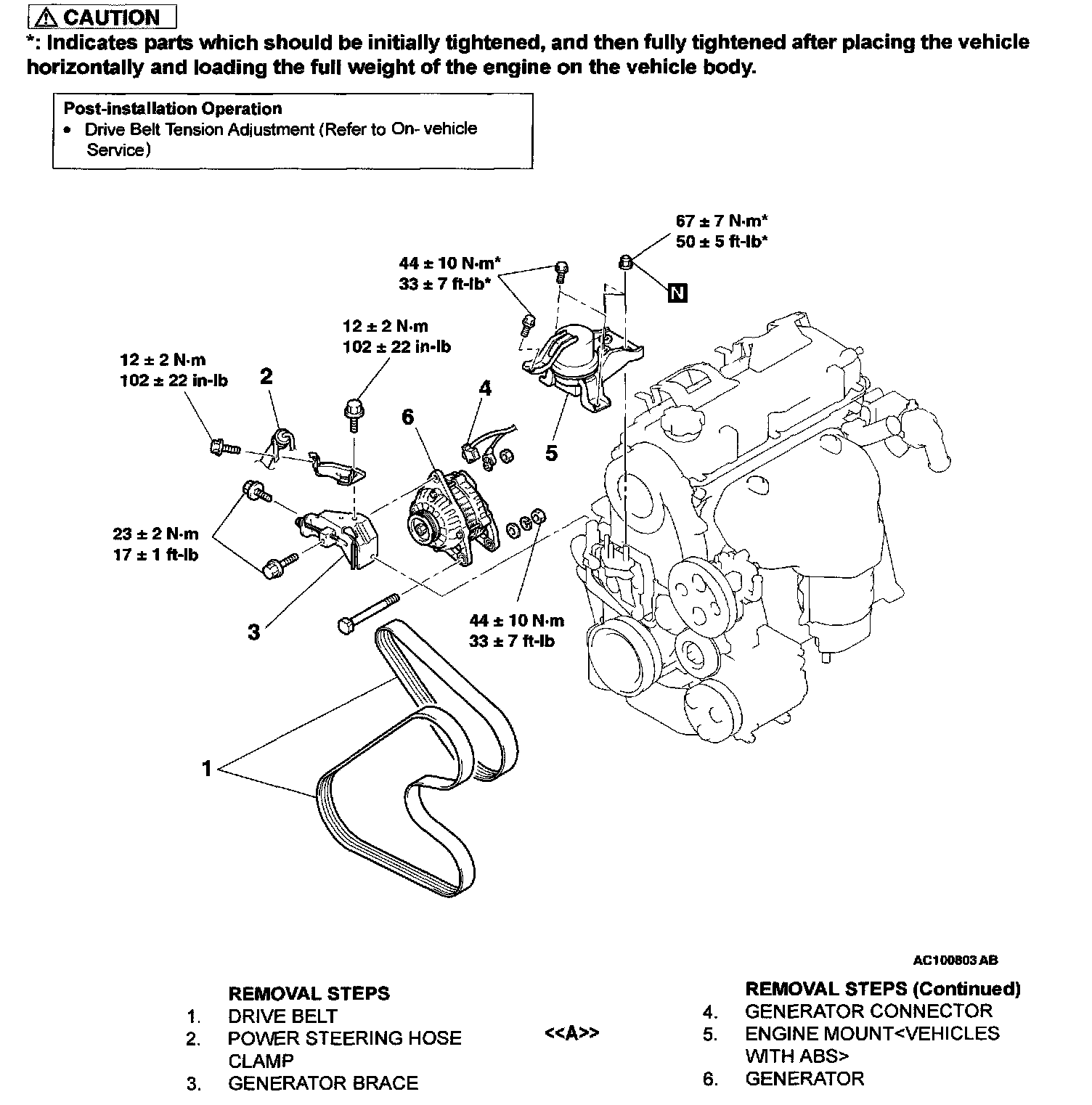 CAUTION
*: Indicates parts which should be initially tightened, and then fully tightened after placing the vehicle horizontally and loading the full weight of the engine on the vehicle body.

Post-installation Operation
• Drive Belt Tension Adjustment (Refer to On- vehicle Service)

67 ± 7 N·m*
50 ± 5 ft-lb*

44 ± 10 N·m*
33 ± 7 ft-lb*

N

12 ± 2 N·m
102 ± 22 in-lb

12 ± 2 N·m
102 ± 22 in-lb

2

4

6

5

23 ± 2 N·m
17 ± 1 ft-lb

3

44 ± 10 N·m
33 ± 7 ft-lb

1

AC100803 AB

REMOVAL STEPS
1. DRIVE BELT
2. POWER STEERING HOSE CLAMP
3. GENERATOR BRACE

<<A>>

REMOVAL STEPS (Continued)
4. GENERATOR CONNECTOR
5. ENGINE MOUNT<VEHICLES WITH ABS>
6. GENERATOR