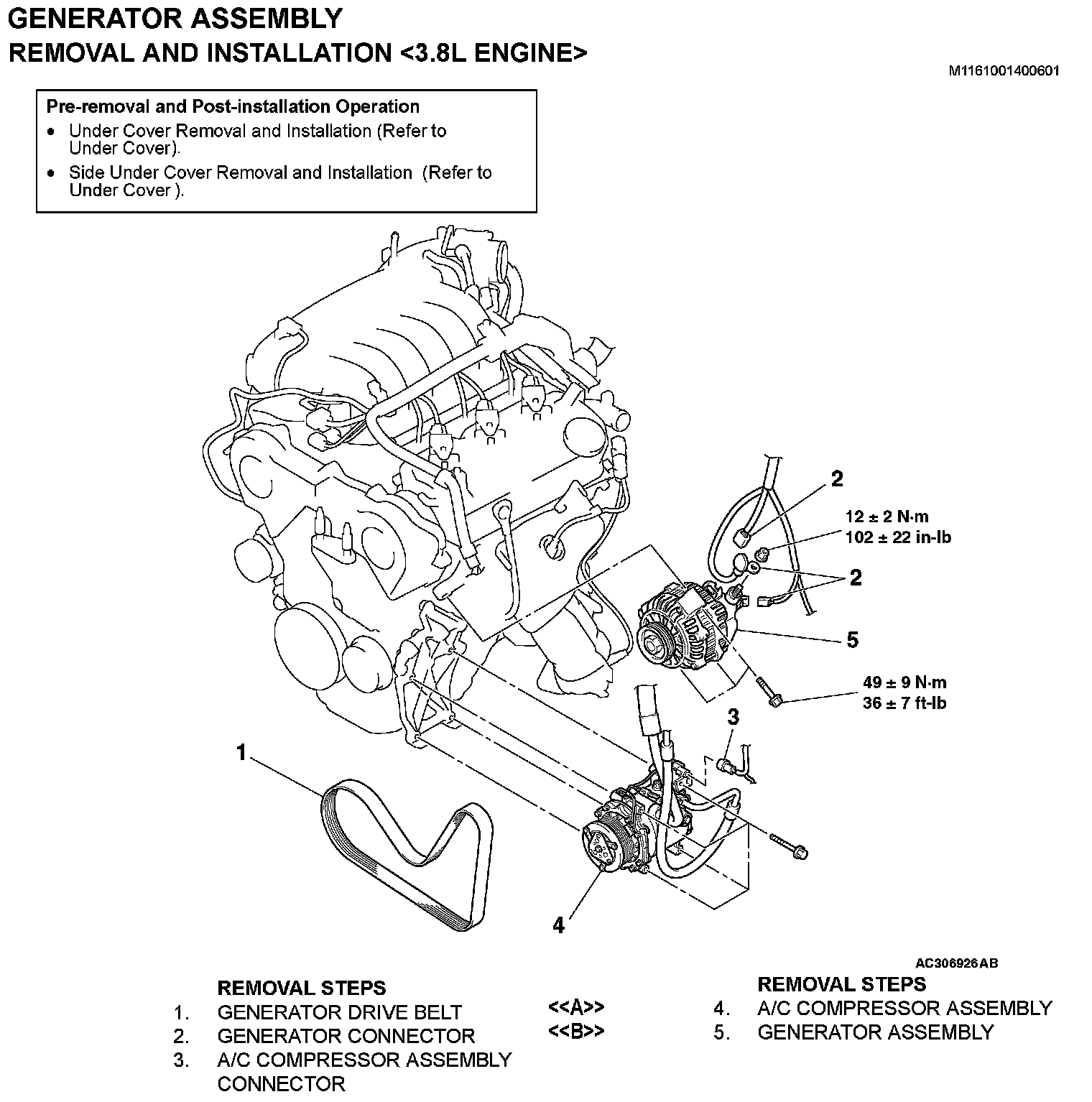 GENERATOR ASSEMBLY
REMOVAL AND INSTALLATION <3.8L ENGINE>

M1161001400601

Pre-removal and Post-installation Operation
• Under Cover Removal and Installation (Refer to Under Cover).
• Side Under Cover Removal and Installation (Refer to Under Cover ).

2
12 ± 2 N·m
102 ± 22 in-lb
2
5
49 ± 9 N·m
36 ± 7 ft-lb
3
1
4

AC306926AB

REMOVAL STEPS
1. GENERATOR DRIVE BELT
2. GENERATOR CONNECTOR
3. A/C COMPRESSOR ASSEMBLY CONNECTOR

REMOVAL STEPS
<<A>> 4. A/C COMPRESSOR ASSEMBLY
<<B>> 5. GENERATOR ASSEMBLY