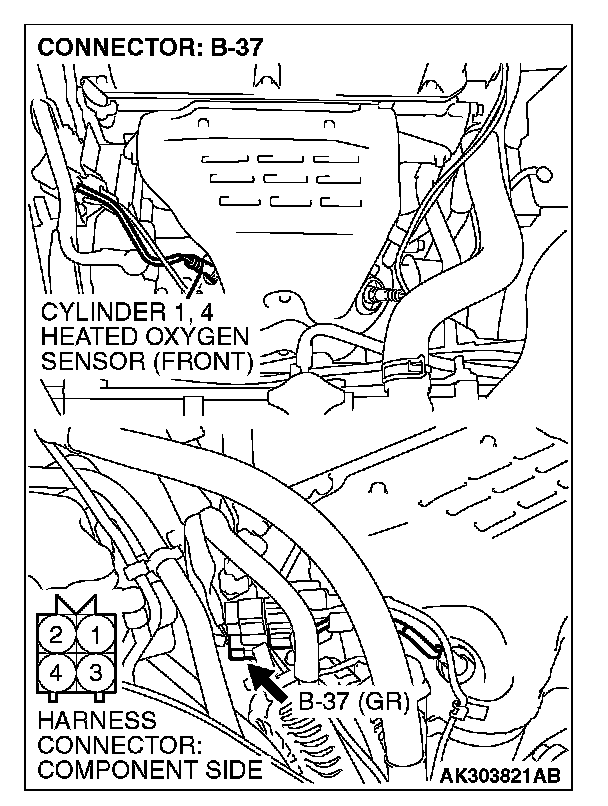 CONNECTOR: B-37

CYLINDER 1, 4
HEATED OXYGEN
SENSOR (FRONT)

2 1
4 3

B-37 (GR)

HARNESS
CONNECTOR:
COMPONENT SIDE

AK303821AB