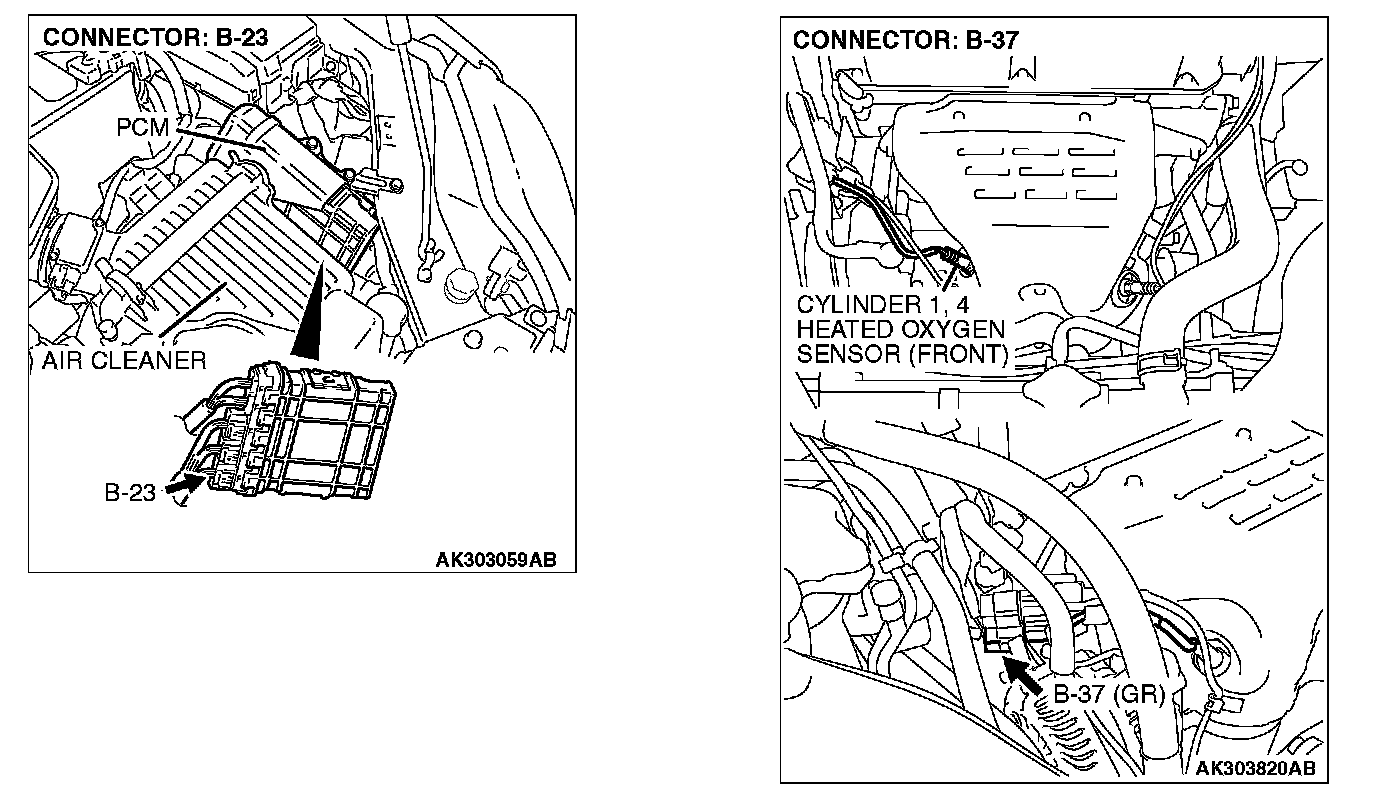 CONNECTOR: B-23

PCM

AIR CLEANER

B-23

AK303059AB

CONNECTOR: B-37

CYLINDER 1, 4
HEATED OXYGEN
SENSOR (FRONT)

B-37 (GR)

AK303820AB