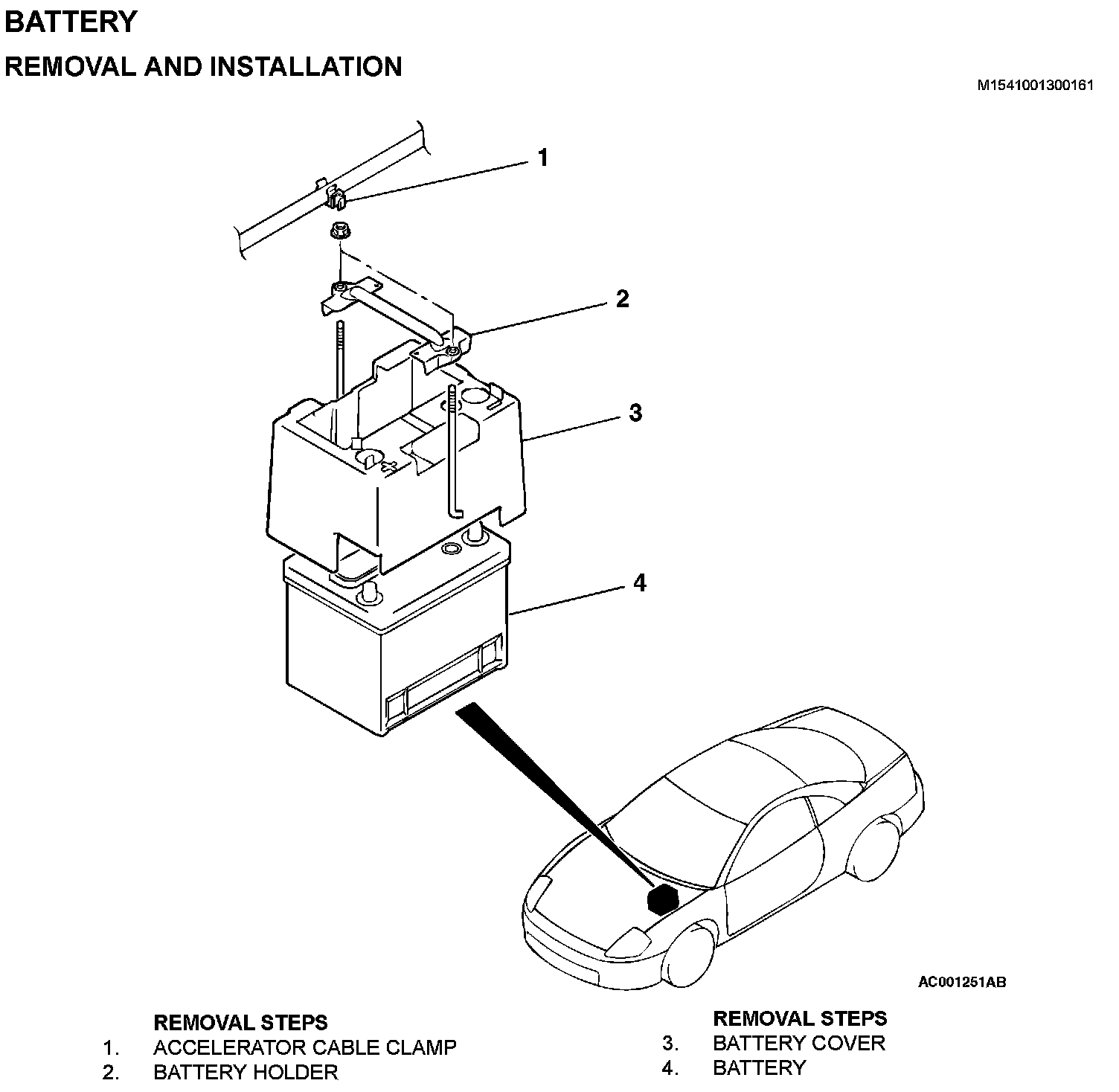 BATTERY

REMOVAL AND INSTALLATION

M1541001300161

1

2

3

4

AC001251AB

REMOVAL STEPS
1. ACCELERATOR CABLE CLAMP
2. BATTERY HOLDER

REMOVAL STEPS
3. BATTERY COVER
4. BATTERY