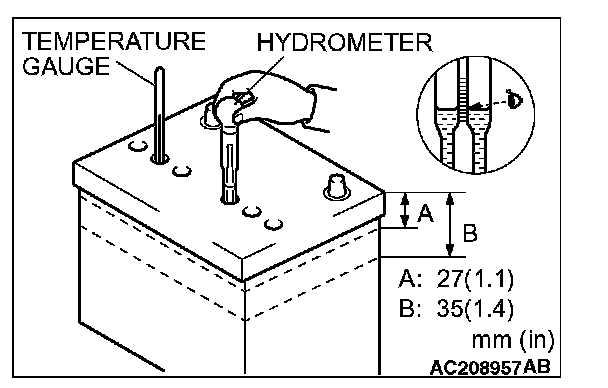 TEMPERATURE GAUGE

HYDROMETER

A

B

A: 27(1.1)
B: 35(1.4)
mm (in)

AC208957AB