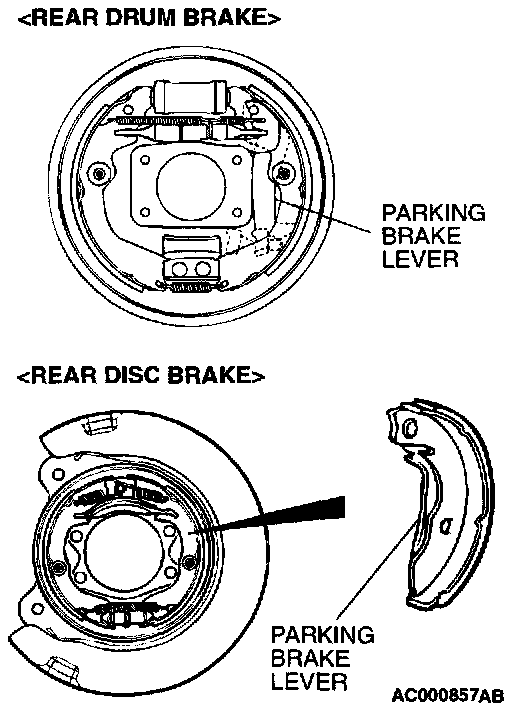 <REAR DRUM BRAKE>

PARKING BRAKE LEVER

<REAR DISC BRAKE>

PARKING BRAKE LEVER

AC000857AB