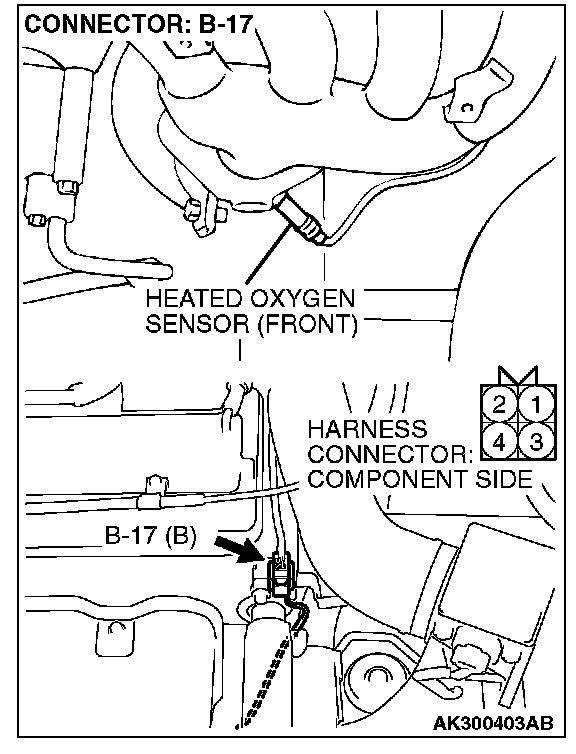 CONNECTOR: B-17

HEATED OXYGEN SENSOR (FRONT)

2 1
4 3

HARNESS CONNECTOR: COMPONENT SIDE

B-17 (B)

AK300403AB