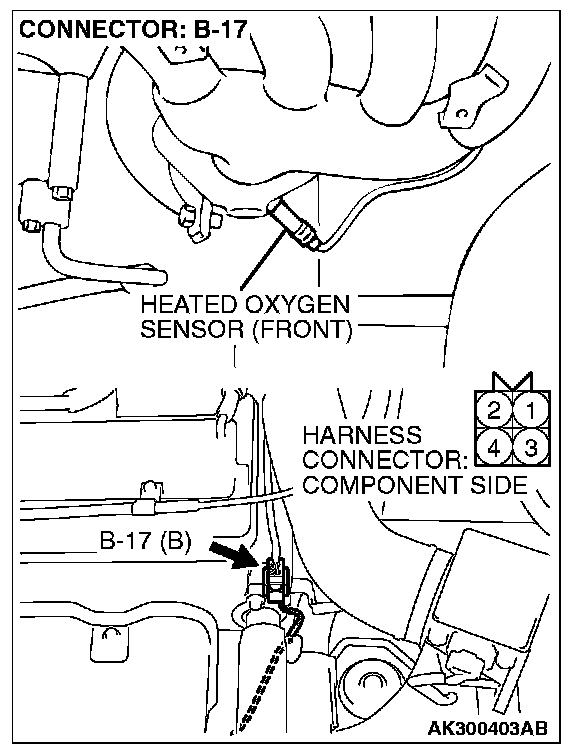 CONNECTOR: B-17

HEATED OXYGEN SENSOR (FRONT)

HARNESS CONNECTOR: COMPONENT SIDE

2 1
4 3

B-17 (B)

AK300403AB