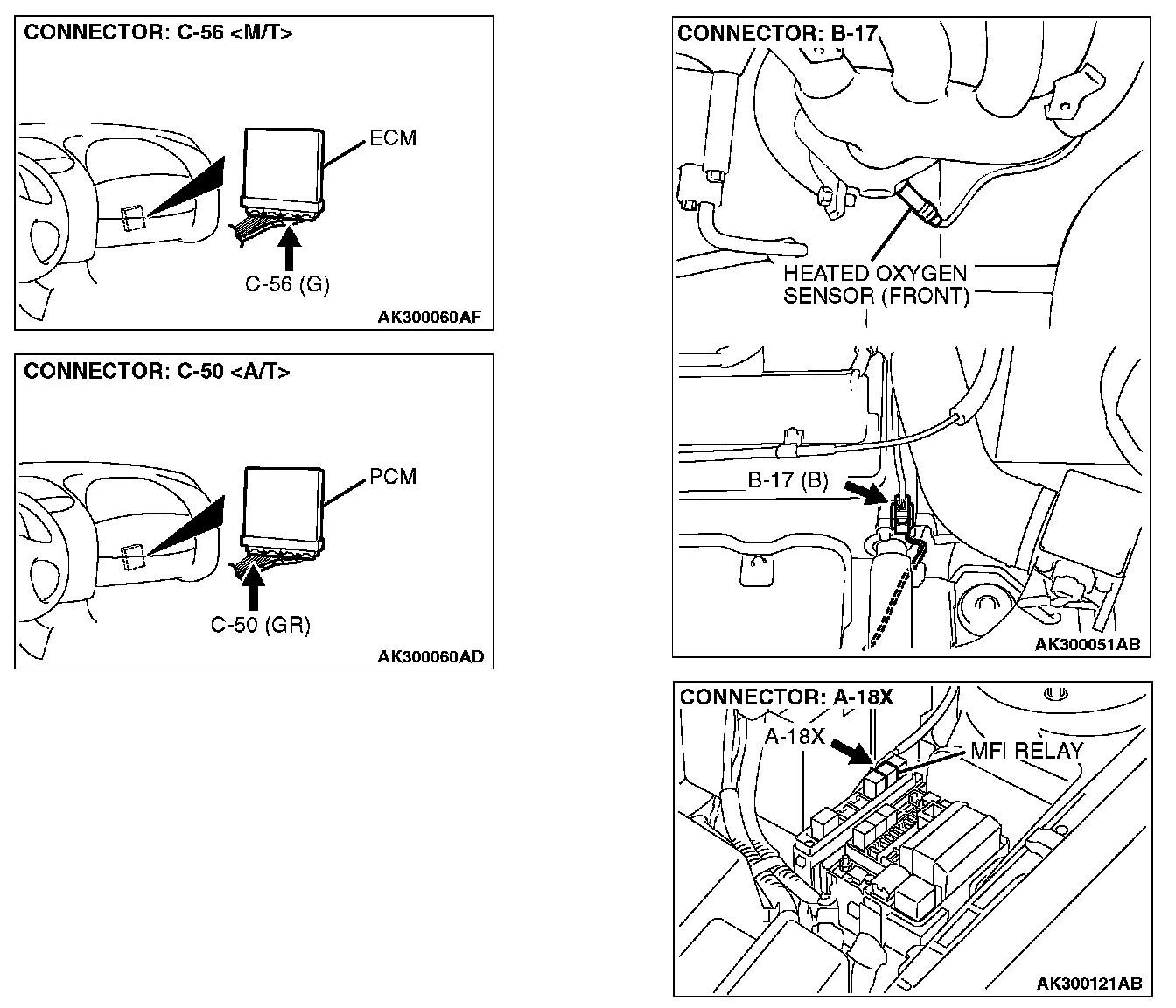 CONNECTOR: C-56 <M/T>

ECM

C-56 (G)

AK300060AF

CONNECTOR: C-50 <A/T>

PCM

C-50 (GR)

AK300060AD

CONNECTOR: B-17

HEATED OXYGEN SENSOR (FRONT)

B-17 (B)

AK300051AB

CONNECTOR: A-18X

A-18X

MFI RELAY

AK300121AB