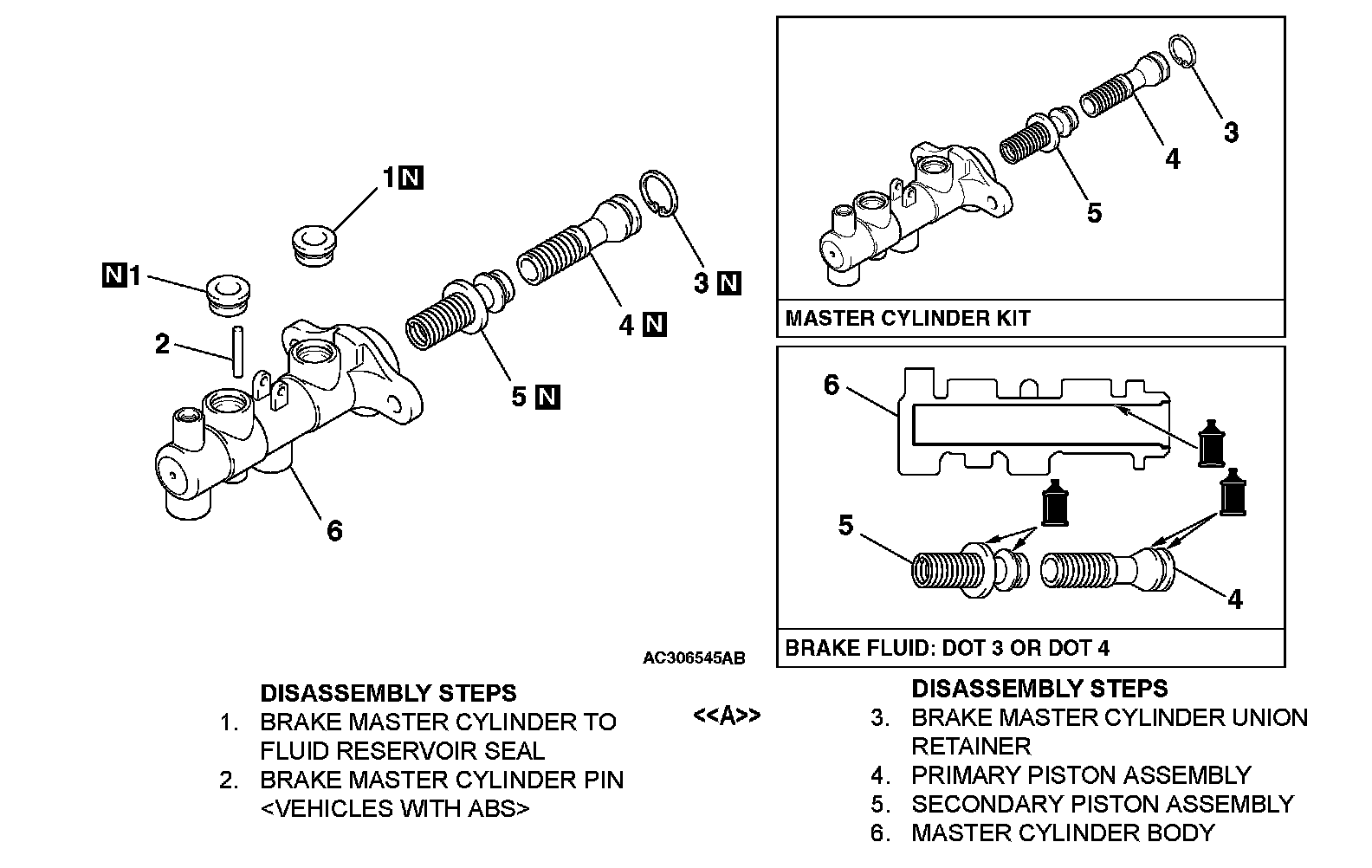 1 N

N 1

2

3 N

4 N

5 N

6

3

4

5

MASTER CYLINDER KIT

6

5

4

BRAKE FLUID: DOT 3 OR DOT 4

AC306545AB

DISASSEMBLY STEPS
1. BRAKE MASTER CYLINDER TO FLUID RESERVOIR SEAL
2. BRAKE MASTER CYLINDER PIN <VEHICLES WITH ABS>

<<A>>

DISASSEMBLY STEPS
3. BRAKE MASTER CYLINDER UNION RETAINER
4. PRIMARY PISTON ASSEMBLY
5. SECONDARY PISTON ASSEMBLY
6. MASTER CYLINDER BODY