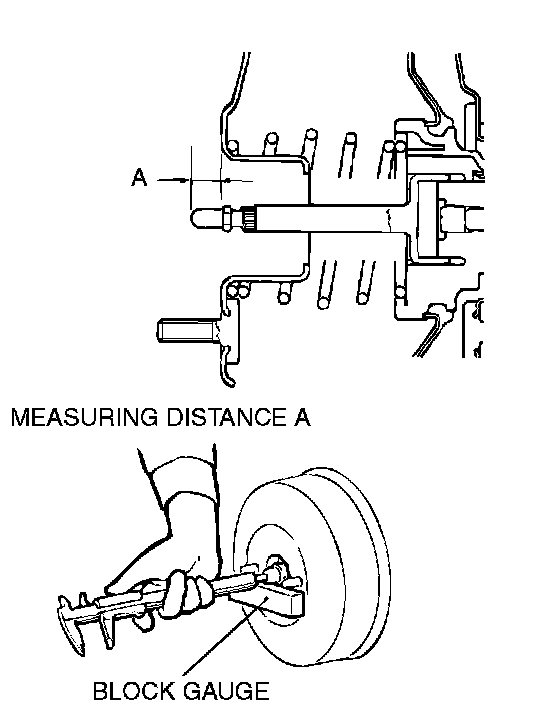 A

MEASURING DISTANCE A

BLOCK GAUGE