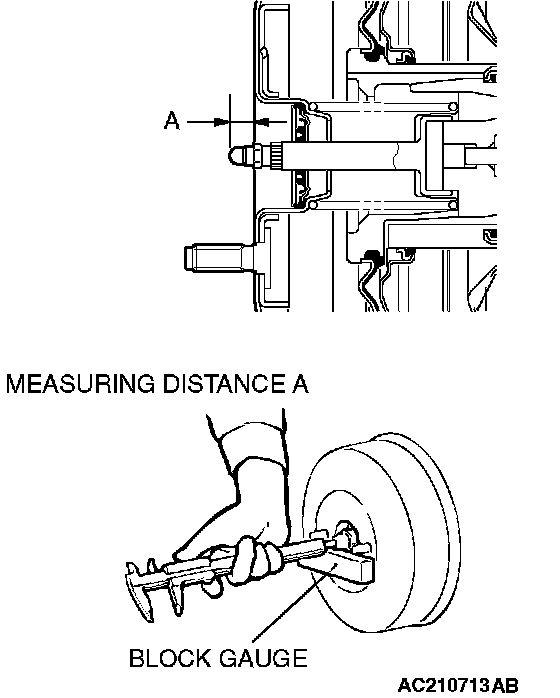 A

MEASURING DISTANCE A

BLOCK GAUGE

AC210713AB